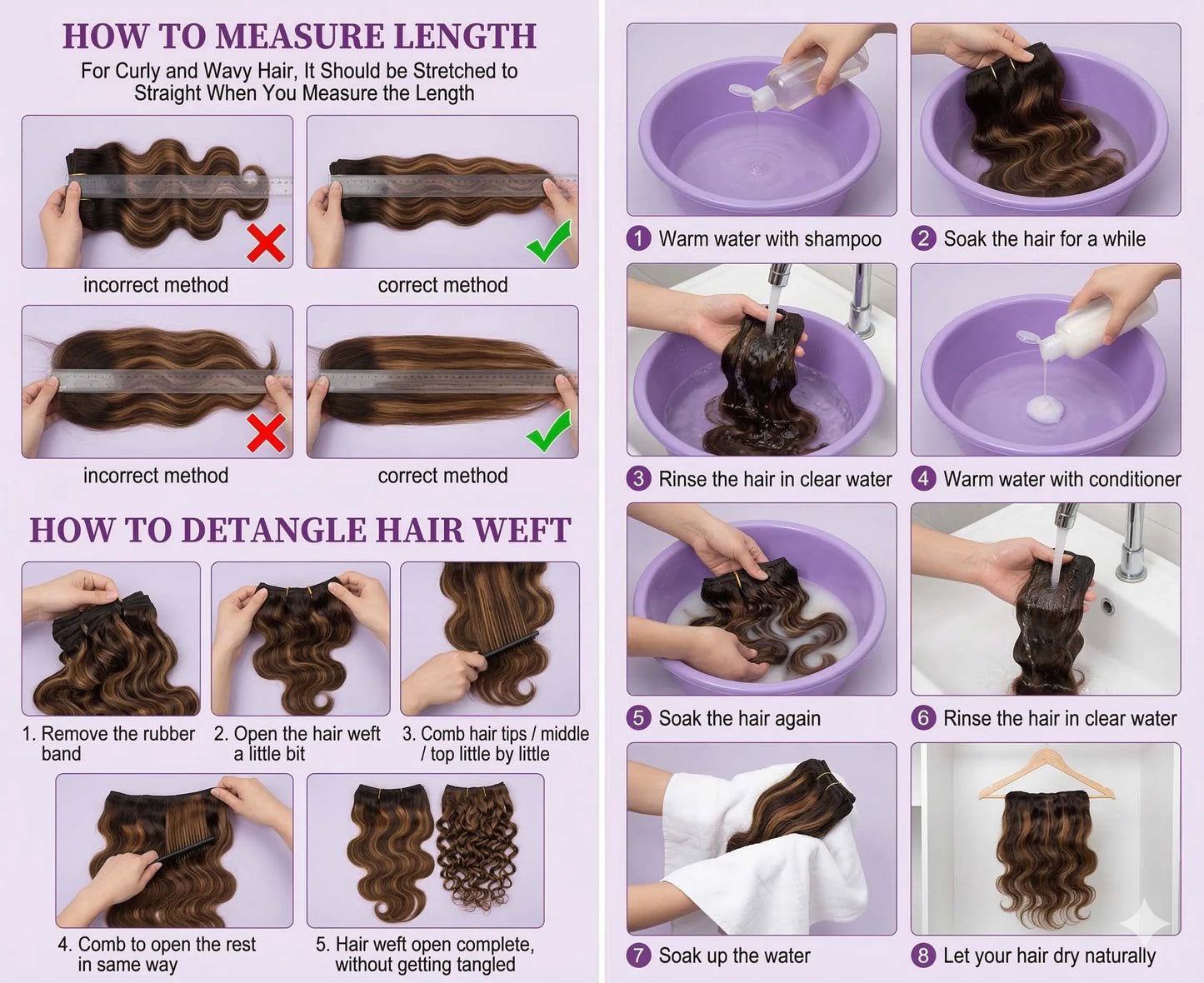 HOW TO MEASURE LENGTH

For Curly and Wavy Hair, It Should be Stretched to Straight When You Measure the Length

incorrect method

correct method

incorrect method

correct method

HOW TO DETANGLE HAIR WEFT

1. Remove the rubber band

2. Open the hair weft a little bit

3. Comb hair tips / middle / top little by little

4. Comb to open the rest in same way

5. Hair weft open complete, without getting tangled

1 Warm water with shampoo

2 Soak the hair for a while

3 Rinse the hair in clear water

4 Warm water with conditioner

5 Soak the hair again

6 Rinse the hair in clear water

7 Soak up the water

8 Let your hair dry naturally