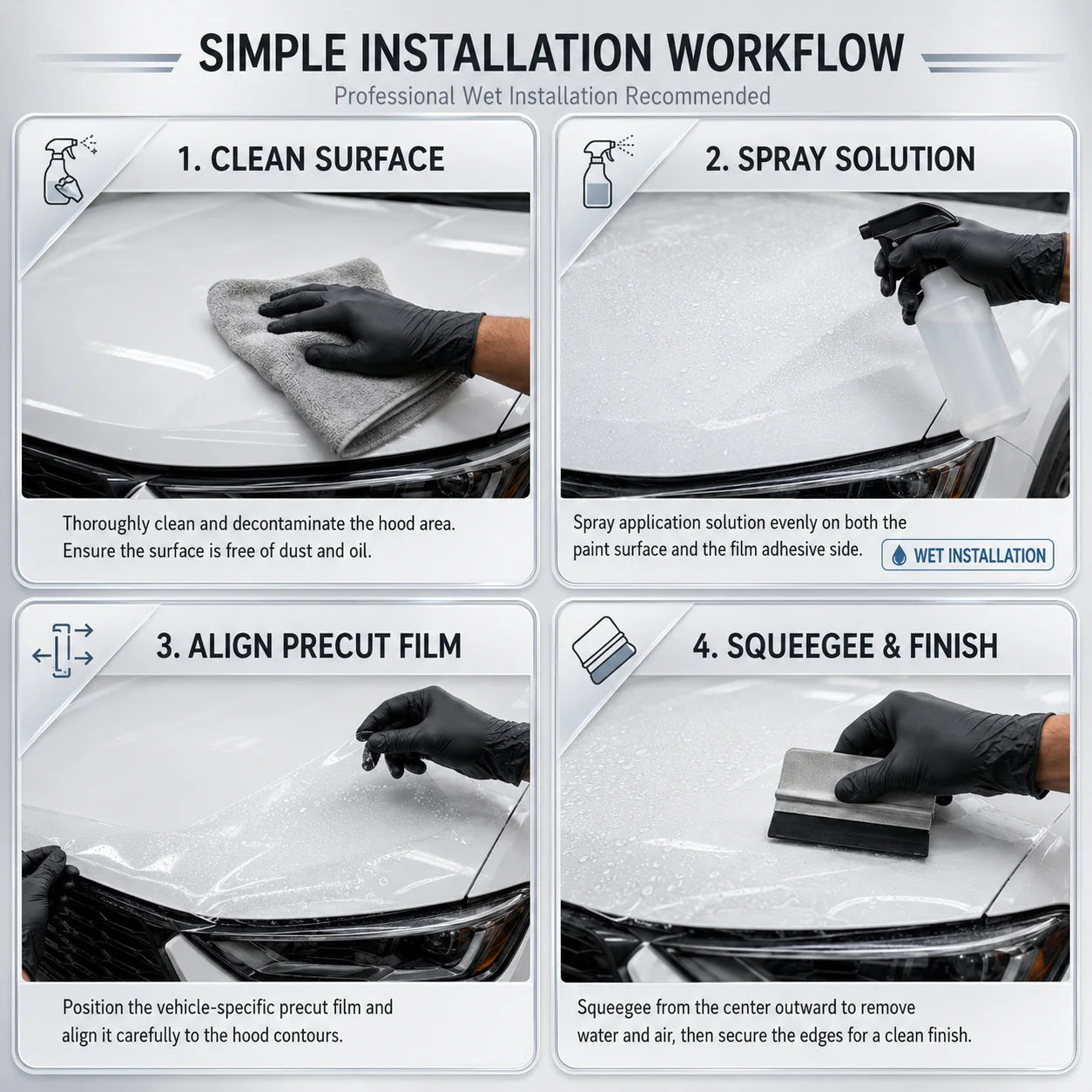 SIMPLE INSTALLATION WORKFLOW

Professional Wet Installation Recommended

1. CLEAN SURFACE

Thoroughly clean and decontaminate the hood area. Ensure the surface is free of dust and oil.

2. SPRAY SOLUTION

Spray application solution evenly on both the paint surface and the film adhesive side.

WET INSTALLATION

3. ALIGN PRECUT FILM

Position the vehicle-specific precut film and align it carefully to the hood contours.

4. SQUEEGEE & FINISH

Squeegee from the center outward to remove water and air, then secure the edges for a clean finish.