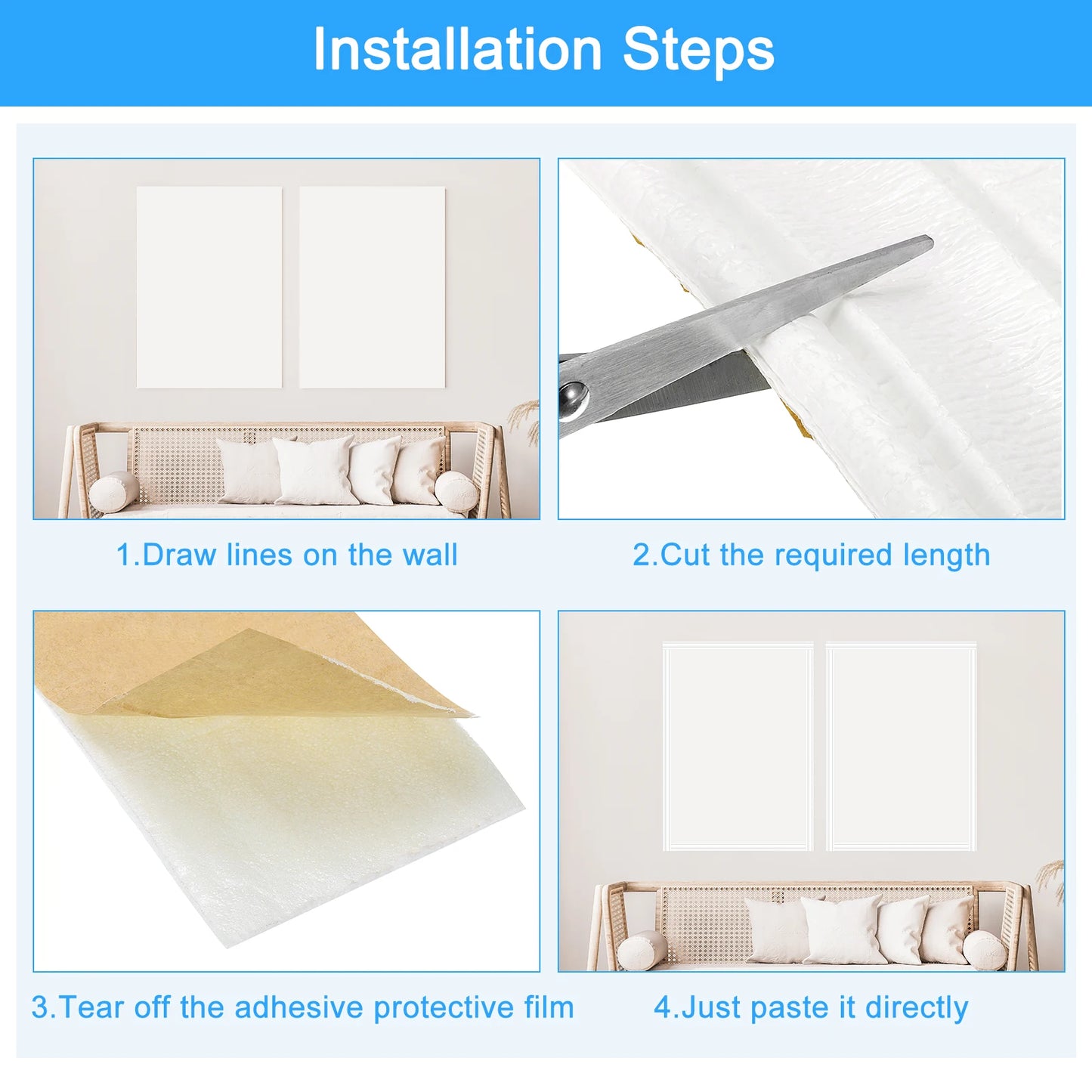 Installation Steps

1.Draw lines on the wall

2.Cut the required length

3.Tear off the adhesive protective film

4.Just paste it directly