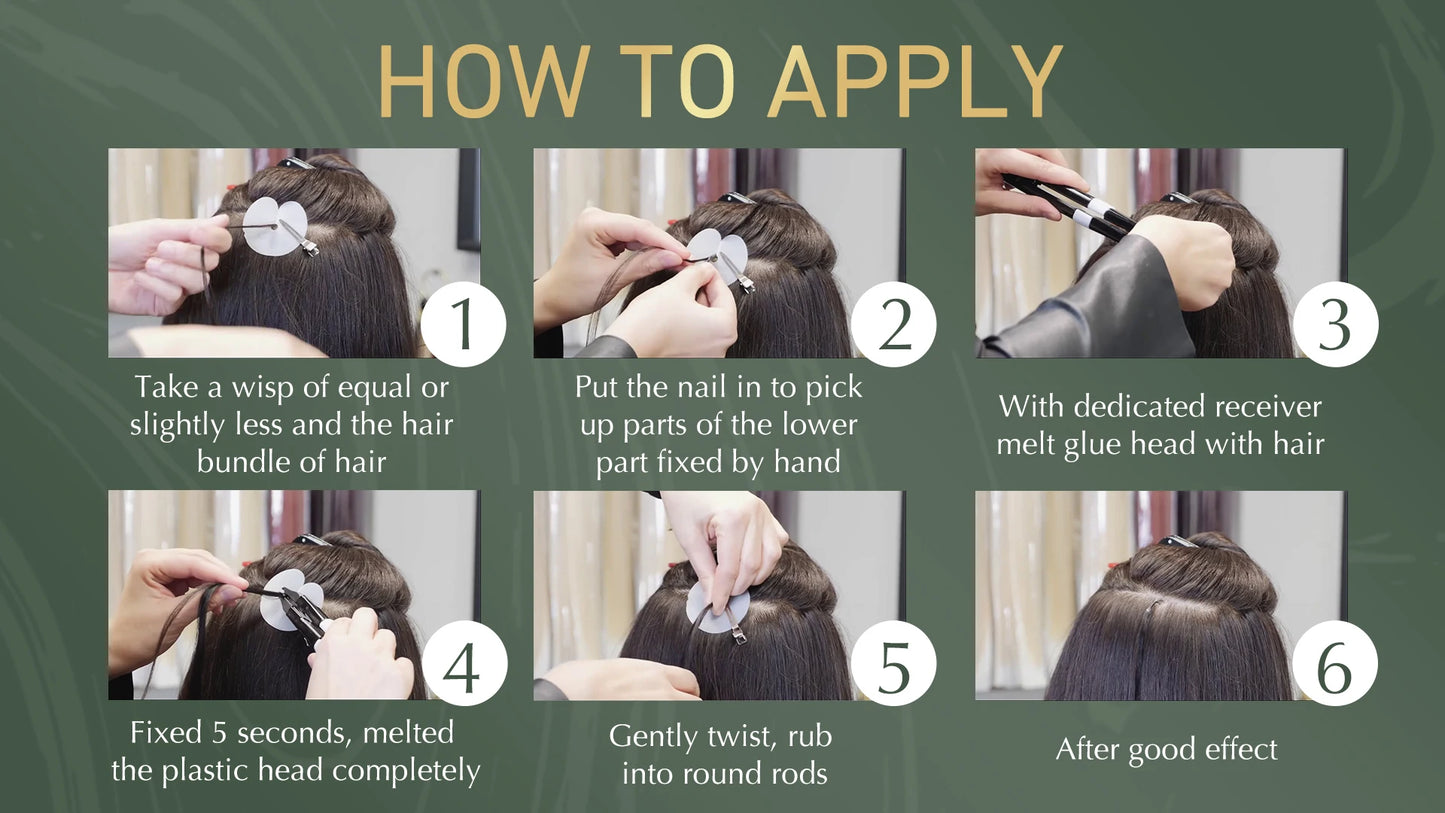 HOW TO APPLY

1
Take a wisp of equal or slightly less and the hair bundle of hair

2
Put the nail in to pick up parts of the lower part fixed by hand

3
With dedicated receiver melt glue head with hair

4
Fixed 5 seconds, melted the plastic head completely

5
Gently twist, rub into round rods

6
After good effect