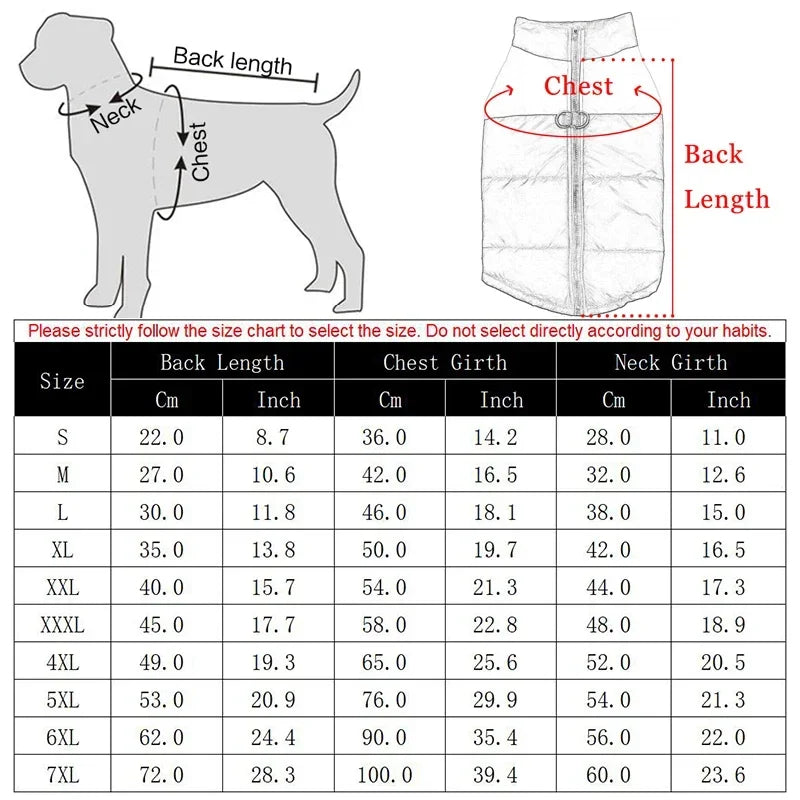 Back length

Neck

Chest

Chest

Back Length

Please strictly follow the size chart to select the size. Do not select directly according to your habits.

| Size | Back Length Cm | Back Length Inch | Chest Girth Cm | Chest Girth Inch | Neck Girth Cm | Neck Girth Inch |
|---|---|---|---|---|---|---|
| S | 22.0 | 8.7 | 36.0 | 14.2 | 28.0 | 11.0 |
| M | 27.0 | 10.6 | 42.0 | 16.5 | 32.0 | 12.6 |
| L | 30.0 | 11.8 | 46.0 | 18.1 | 38.0 | 15.0 |
| XL | 35.0 | 13.8 | 50.0 | 19.7 | 42.0 | 16.5 |
| XXL | 40.0 | 15.7 | 54.0 | 21.3 | 44.0 | 17.3 |
| XXXL | 45.0 | 17.7 | 58.0 | 22.8 | 48.0 | 18.9 |
| 4XL | 49.0 | 19.3 | 65.0 | 25.6 | 52.0 | 20.5 |
| 5XL | 53.0 | 20.9 | 76.0 | 29.9 | 54.0 | 21.3 |
| 6XL | 62.0 | 24.4 | 90.0 | 35.4 | 56.0 | 22.0 |
| 7XL | 72.0 | 28.3 | 100.0 | 39.4 | 60.0 | 23.6 |