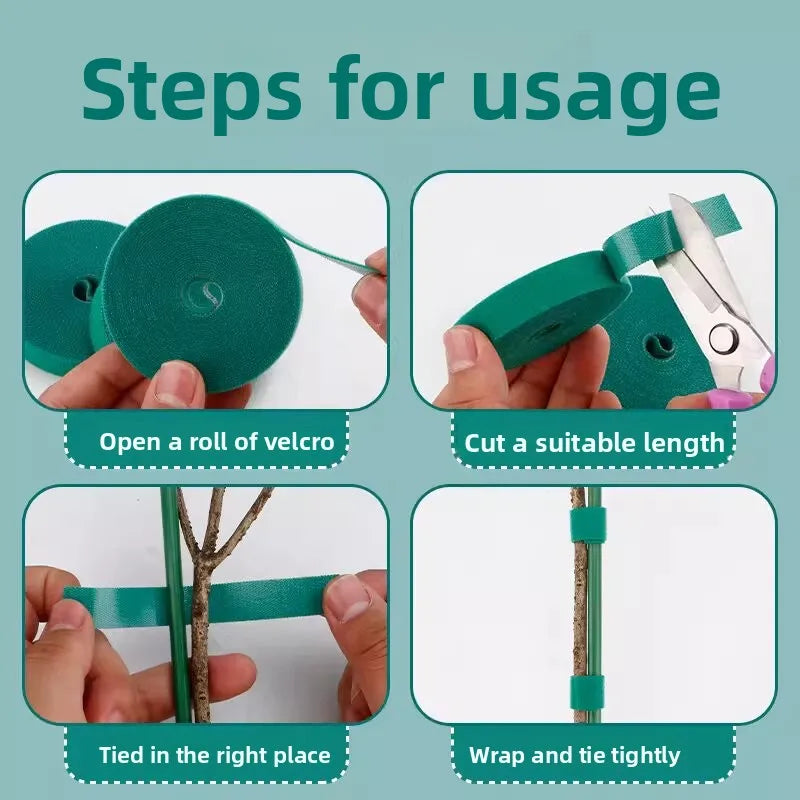 Steps for usage

Open a roll of velcro

Cut a suitable length

Tied in the right place

Wrap and tie tightly