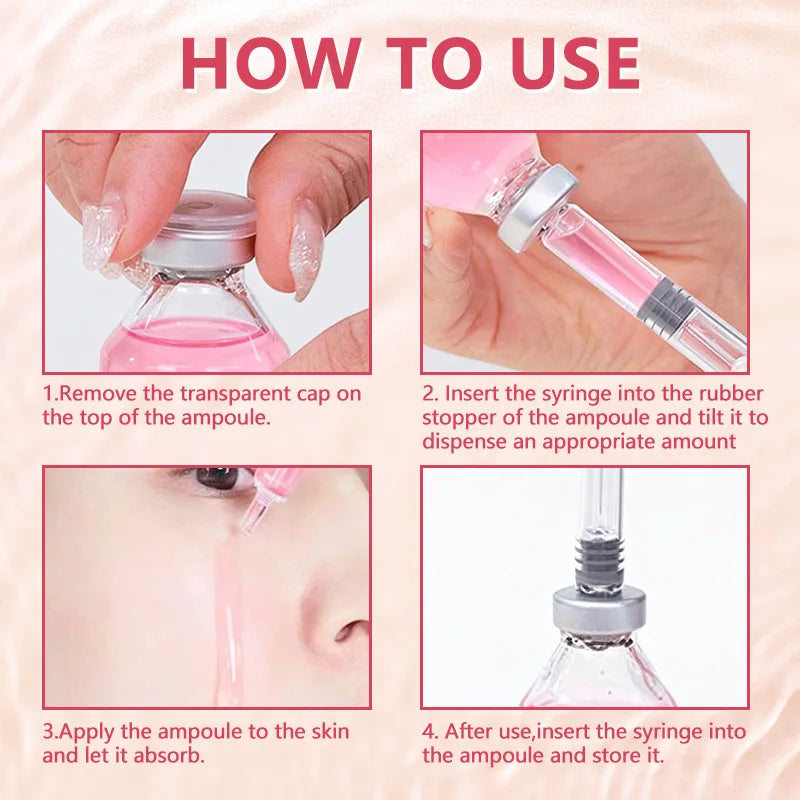 HOW TO USE

1.Remove the transparent cap on the top of the ampoule.

2. Insert the syringe into the rubber stopper of the ampoule and tilt it to dispense an appropriate amount

3.Apply the ampoule to the skin and let it absorb.

4. After use,insert the syringe into the ampoule and store it.