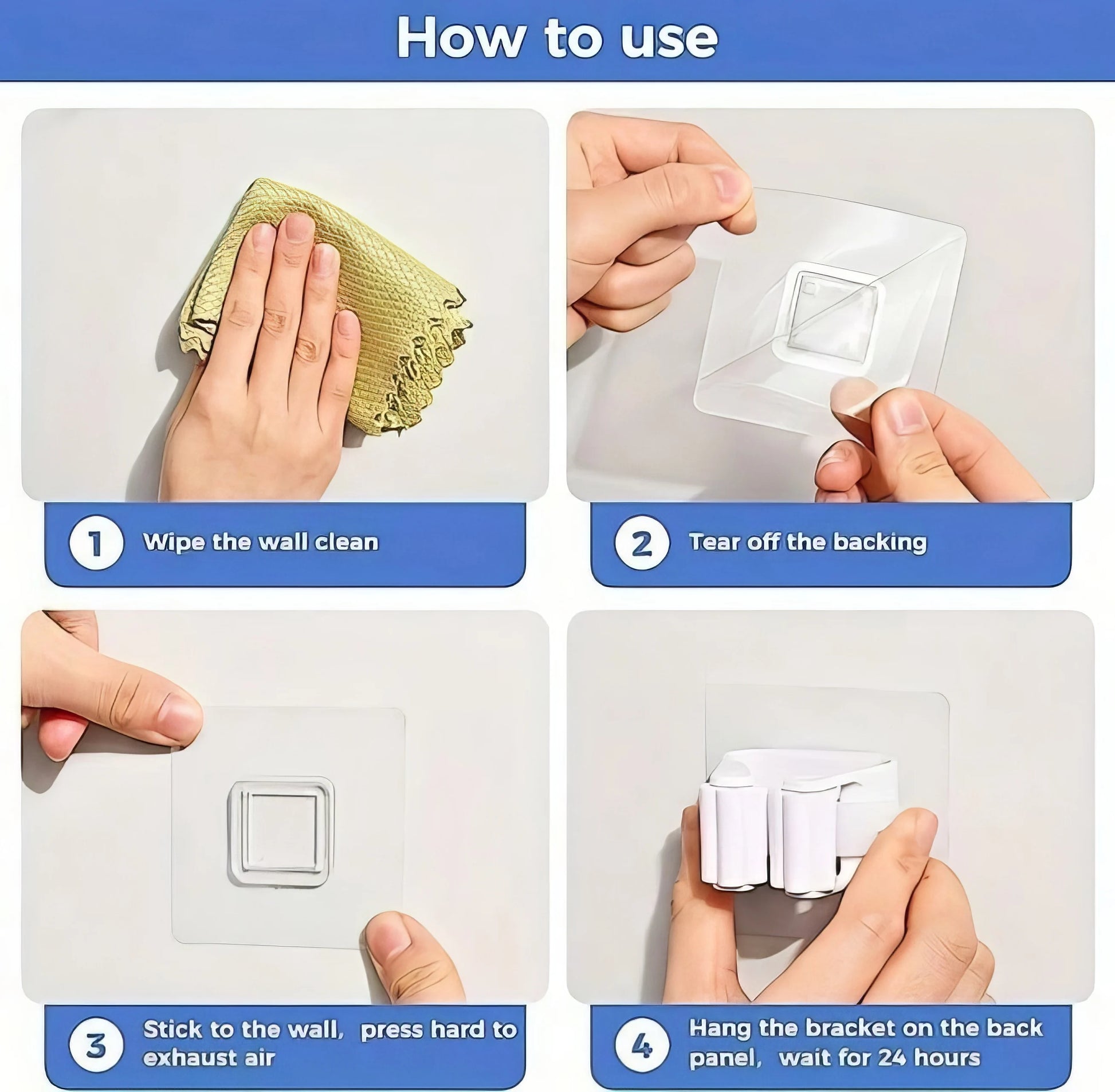 How to use

1 Wipe the wall clean

2 Tear off the backing

3 Stick to the wall, press hard to exhaust air

4 Hang the bracket on the back panel, wait for 24 hours