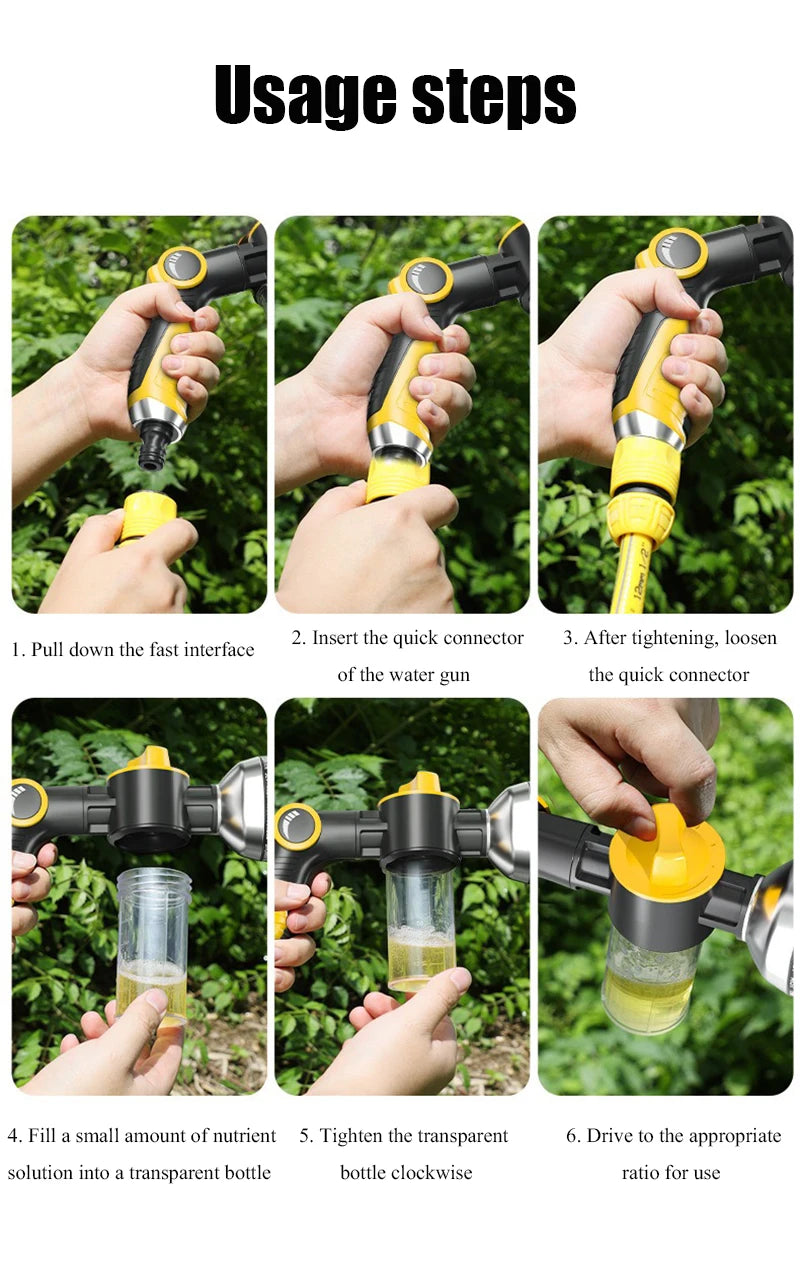 Usage steps

1. Pull down the fast interface

2. Insert the quick connector of the water gun

3. After tightening, loosen the quick connector

4. Fill a small amount of nutrient solution into a transparent bottle

5. Tighten the transparent bottle clockwise

6. Drive to the appropriate ratio for use