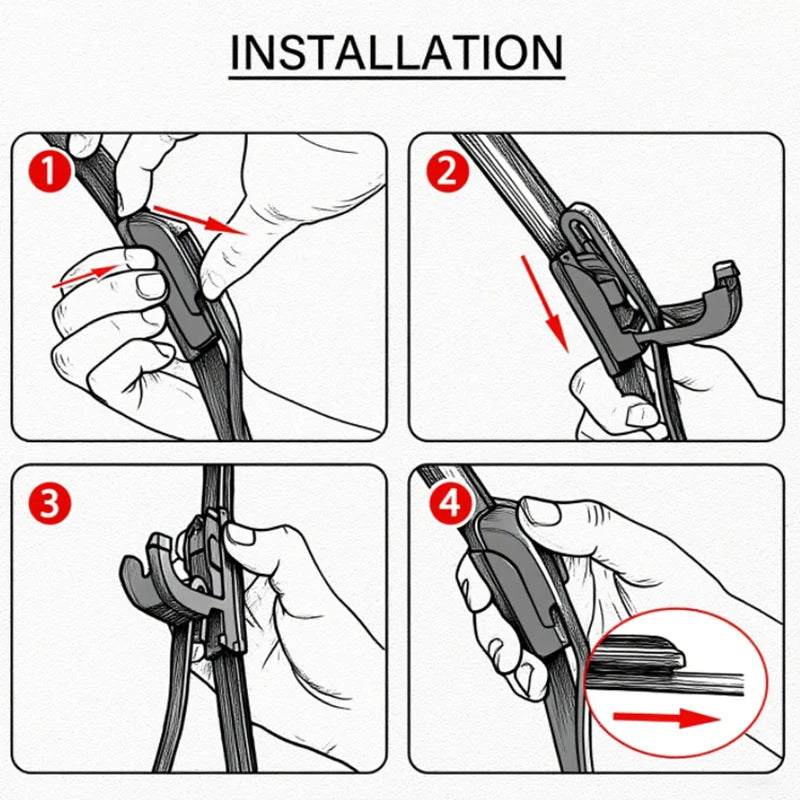 INSTALLATION

1

2

3

4