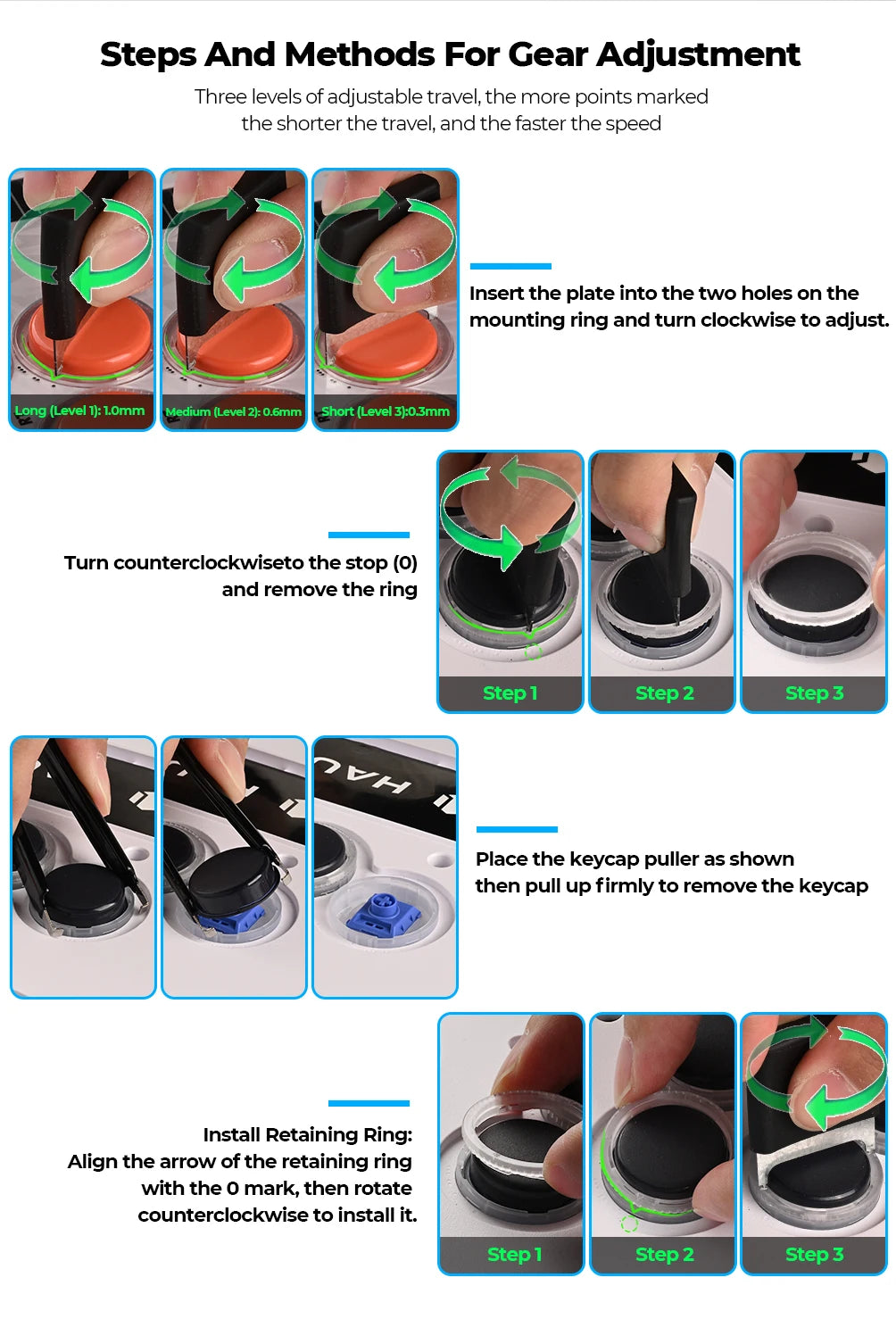 Steps And Methods For Gear Adjustment

Three levels of adjustable travel, the more points marked the shorter the travel, and the faster the speed

Long (Level 1): 1.0mm

Medium (Level 2): 0.6mm

Short (Level 3):0.3mm

Insert the plate into the two holes on the mounting ring and turn clockwise to adjust.

Turn counterclockwiseto the stop (0) and remove the ring

Step 1

Step 2

Step 3

HAU

Place the keycap puller as shown then pull up firmly to remove the keycap

Install Retaining Ring: Align the arrow of the retaining ring with the 0 mark, then rotate counterclockwise to install it.

Step 1

Step 2

Step 3