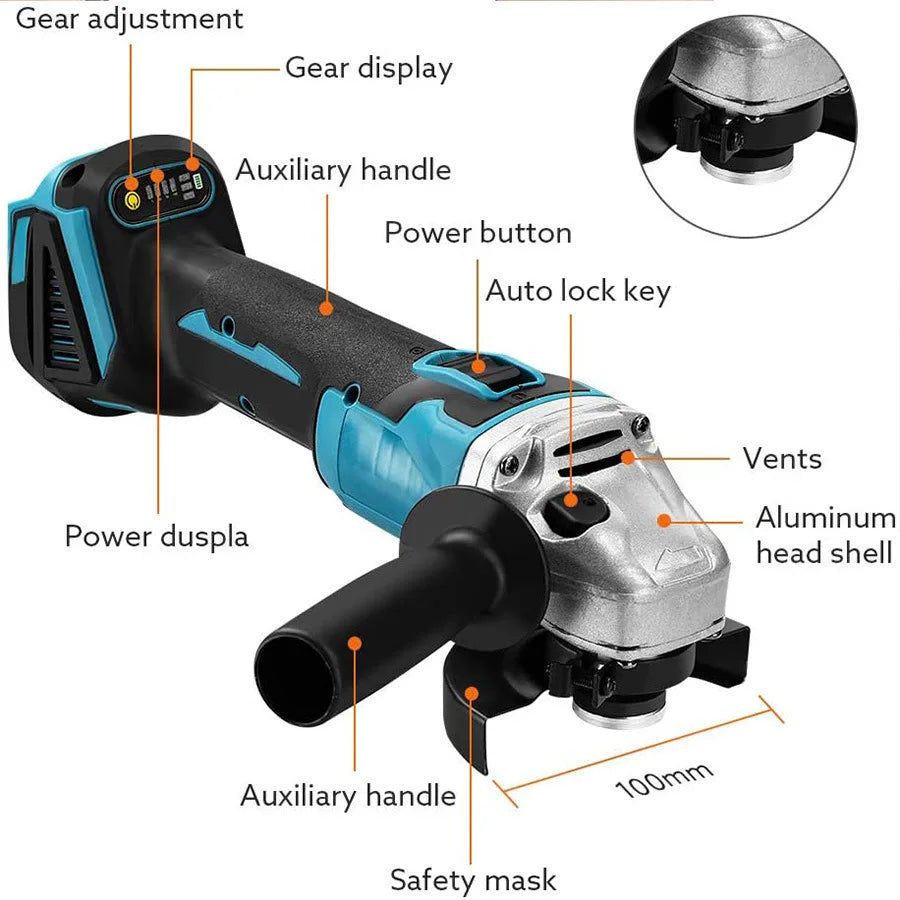 Gear adjustment

Gear display

Auxiliary handle

Power button

Auto lock key

Vents

Aluminum head shell

Power duspla

Auxiliary handle

100mm

Safety mask