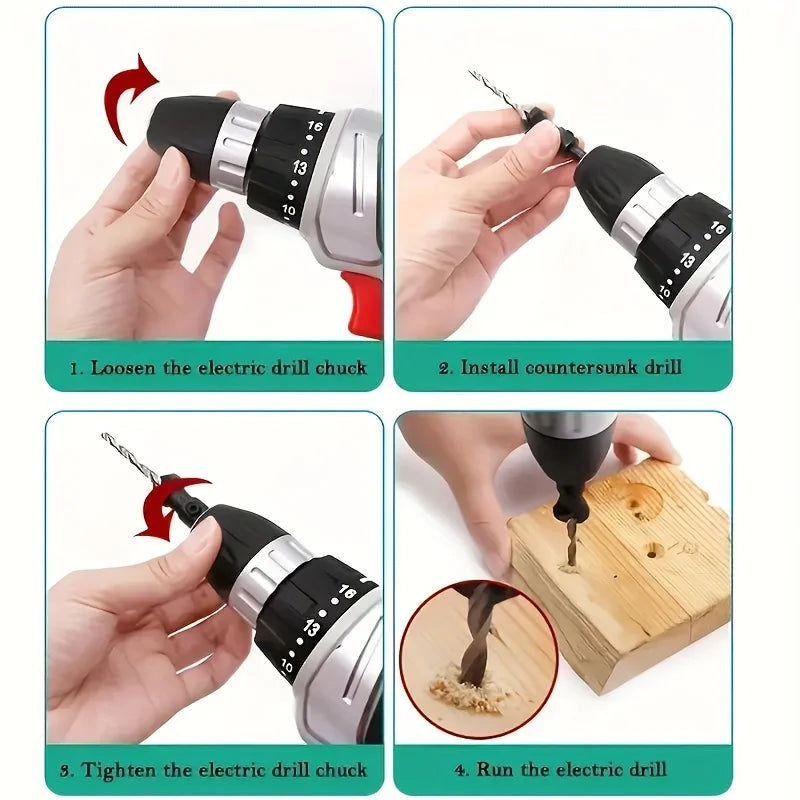 16
13
10

1. Loosen the electric drill chuck

16
13
10

2. Install countersunk drill

16
13
10

3. Tighten the electric drill chuck

4. Run the electric drill