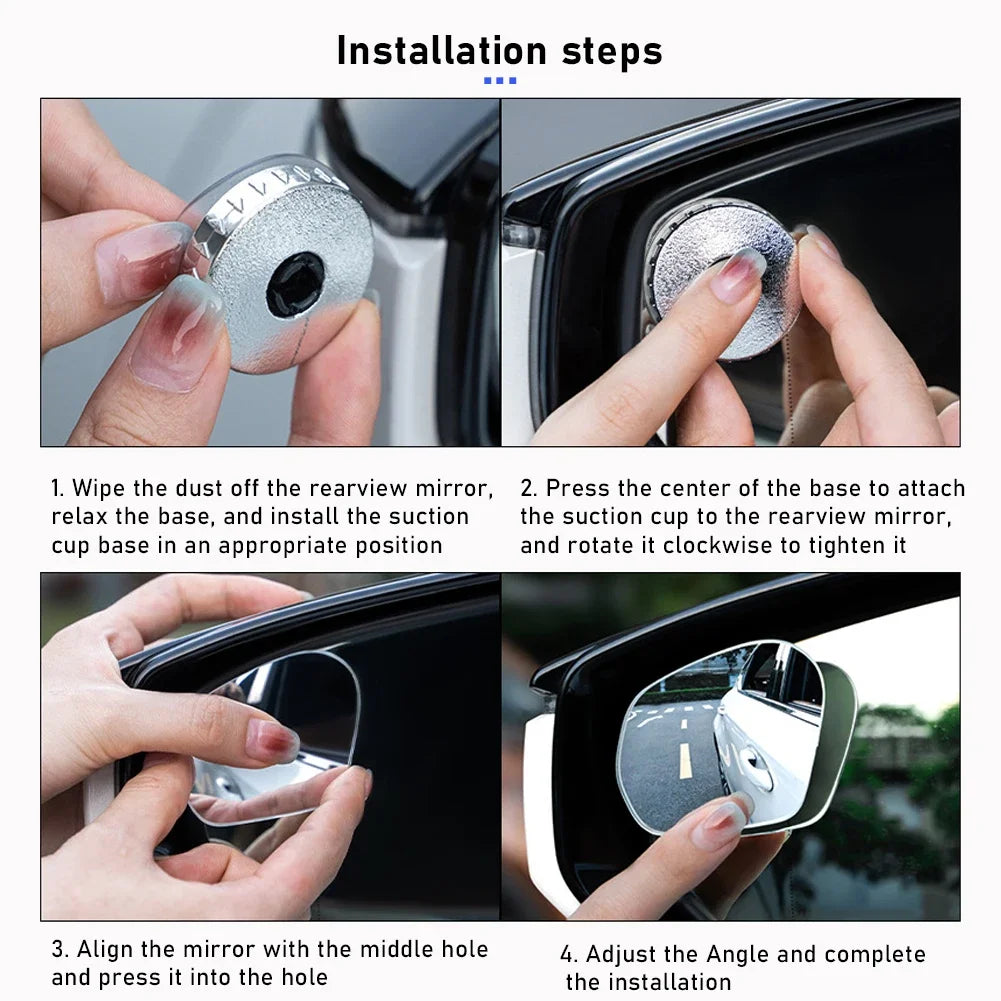 Installation steps

1. Wipe the dust off the rearview mirror, relax the base, and install the suction cup base in an appropriate position

2. Press the center of the base to attach the suction cup to the rearview mirror, and rotate it clockwise to tighten it

3. Align the mirror with the middle hole and press it into the hole

4. Adjust the Angle and complete the installation