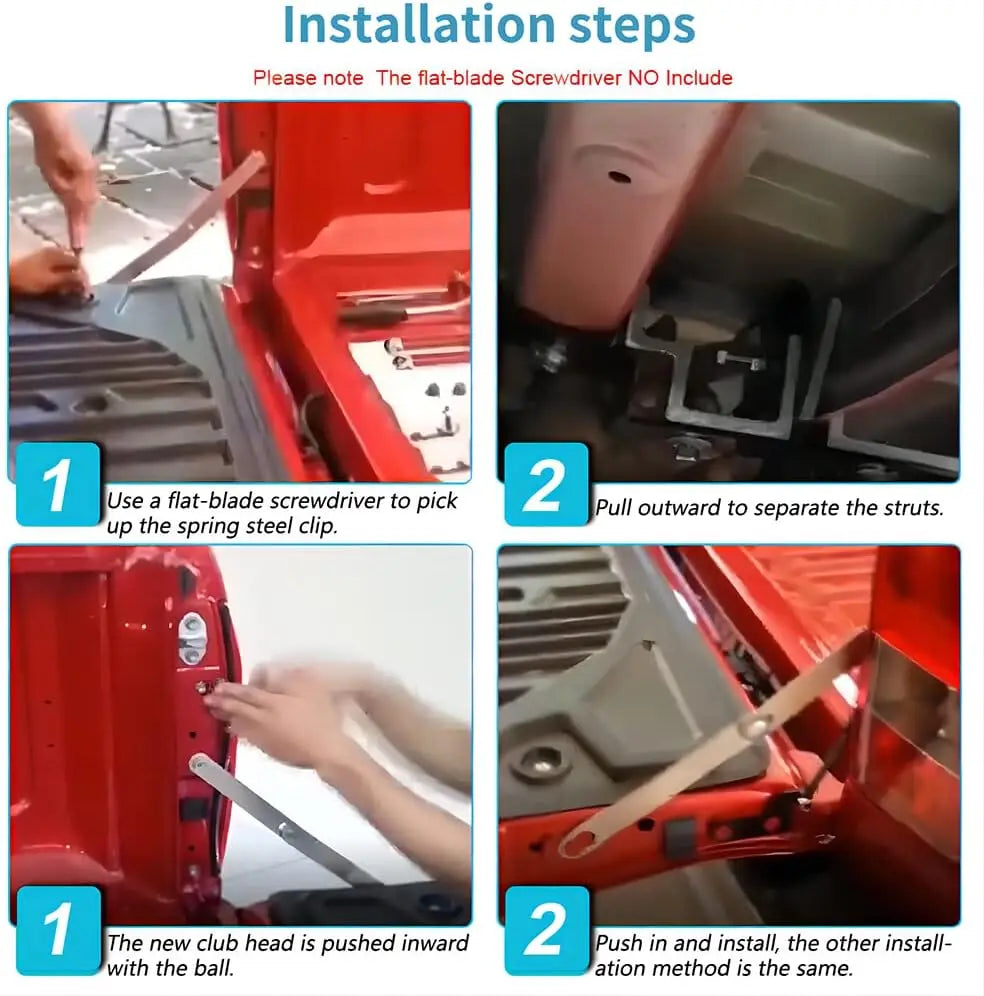 Installation steps

Please note The flat-blade Screwdriver NO Include

1
Use a flat-blade screwdriver to pick up the spring steel clip.

2
Pull outward to separate the struts.

1
The new club head is pushed inward with the ball.

2
Push in and install, the other installation method is the same.