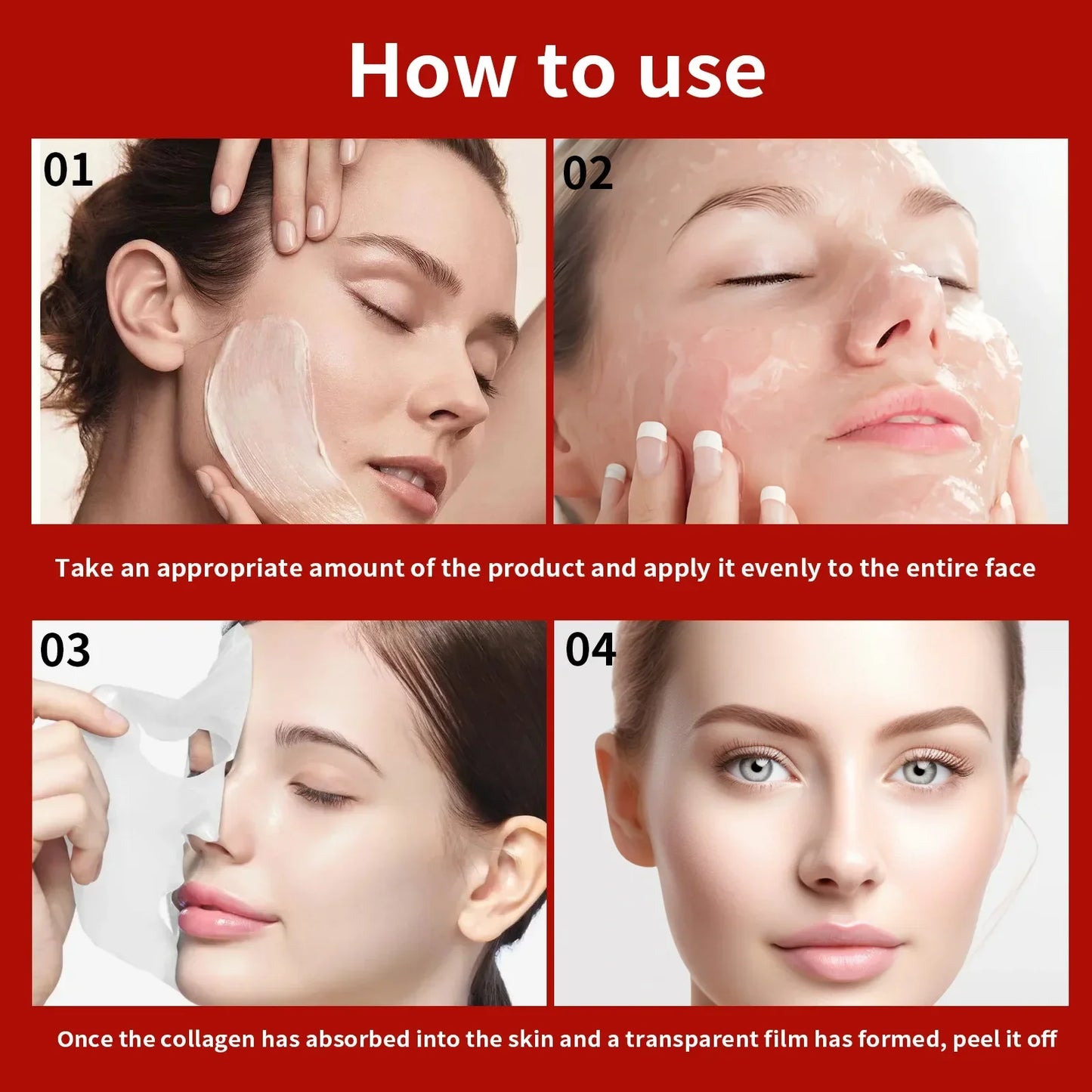 How to use

01

02

Take an appropriate amount of the product and apply it evenly to the entire face

03

04

Once the collagen has absorbed into the skin and a transparent film has formed, peel it off