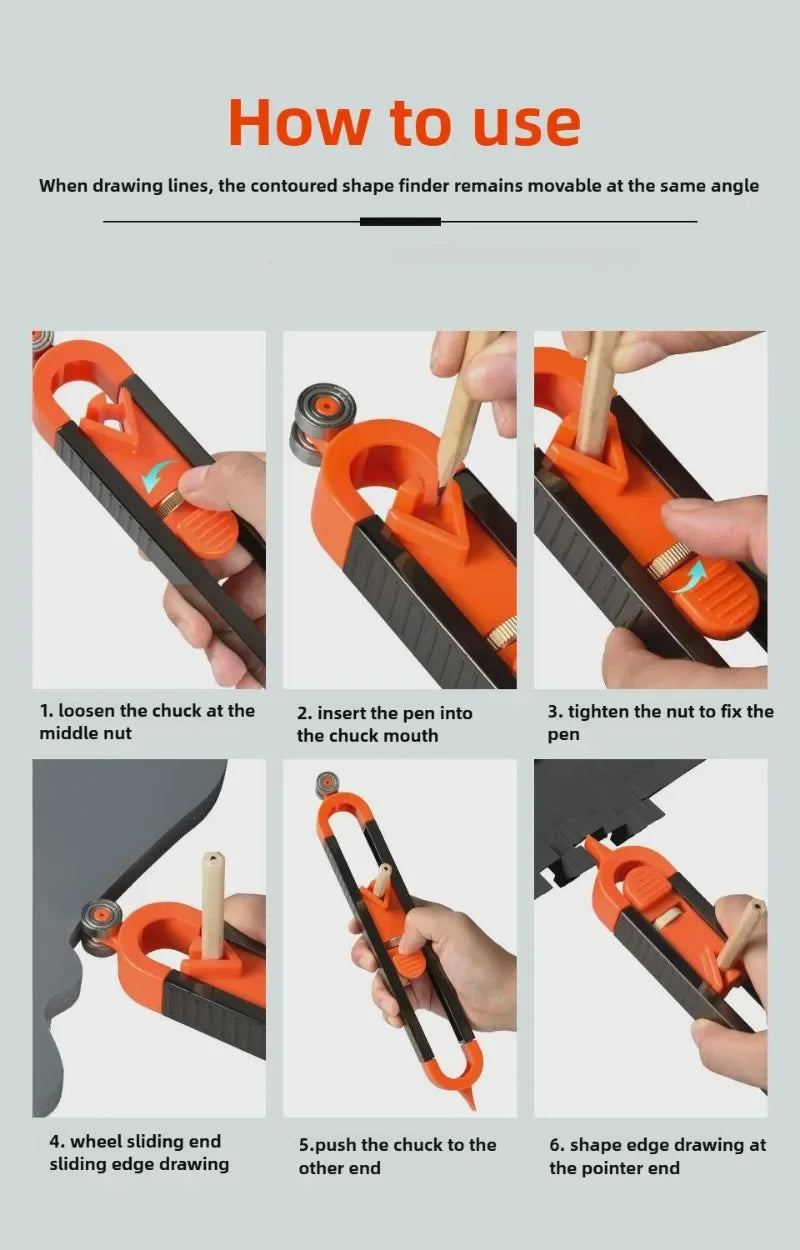 How to use

When drawing lines, the contoured shape finder remains movable at the same angle

1. loosen the chuck at the middle nut

2. insert the pen into the chuck mouth

3. tighten the nut to fix the pen

4. wheel sliding end sliding edge drawing

5.push the chuck to the other end

6. shape edge drawing at the pointer end