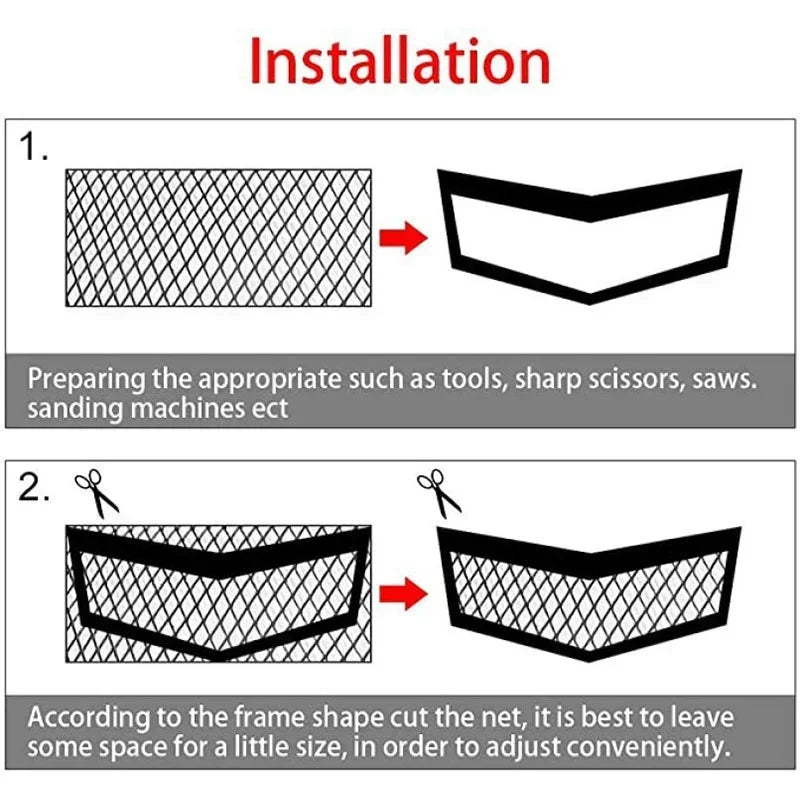 Installation

1.

Preparing the appropriate such as tools, sharp scissors, saws. sanding machines ect

2.

According to the frame shape cut the net, it is best to leave some space for a little size, in order to adjust conveniently.