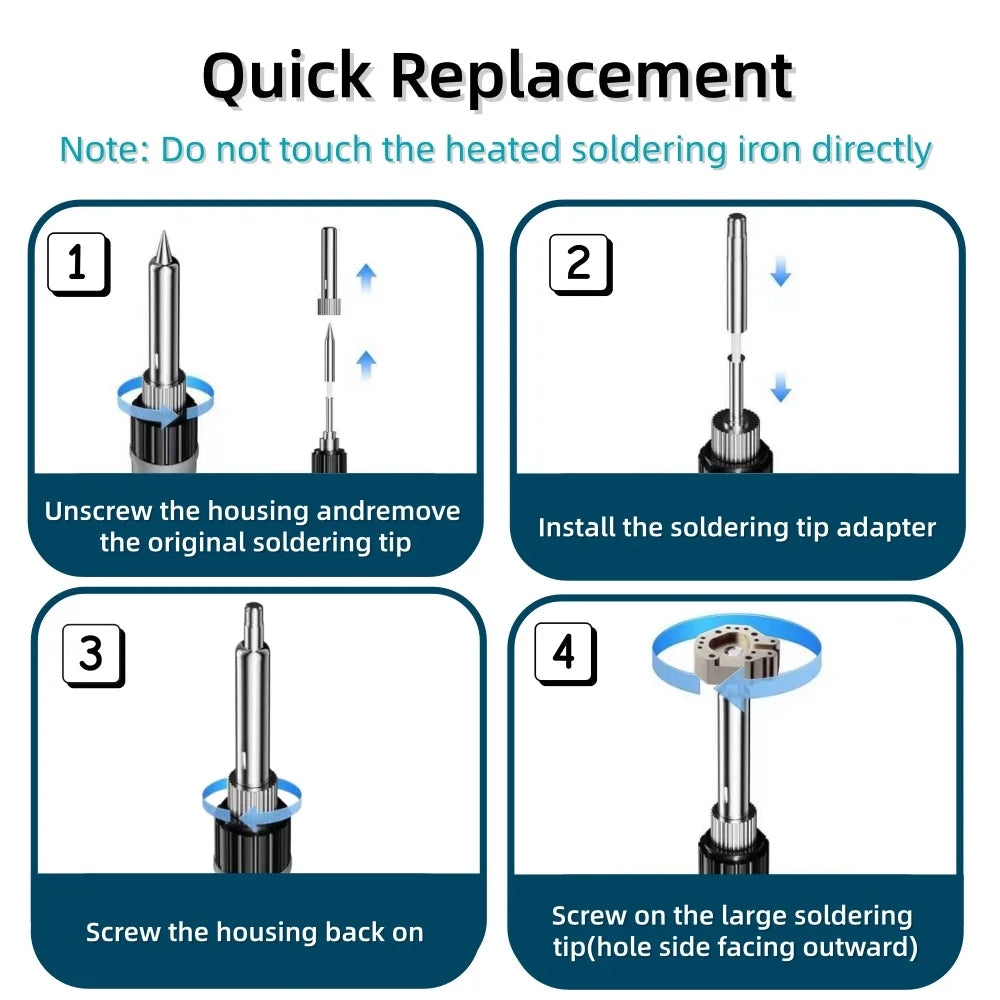 Quick Replacement

Note: Do not touch the heated soldering iron directly

1

Unscrew the housing andremove the original soldering tip

2

Install the soldering tip adapter

3

Screw the housing back on

4

Screw on the large soldering tip(hole side facing outward)