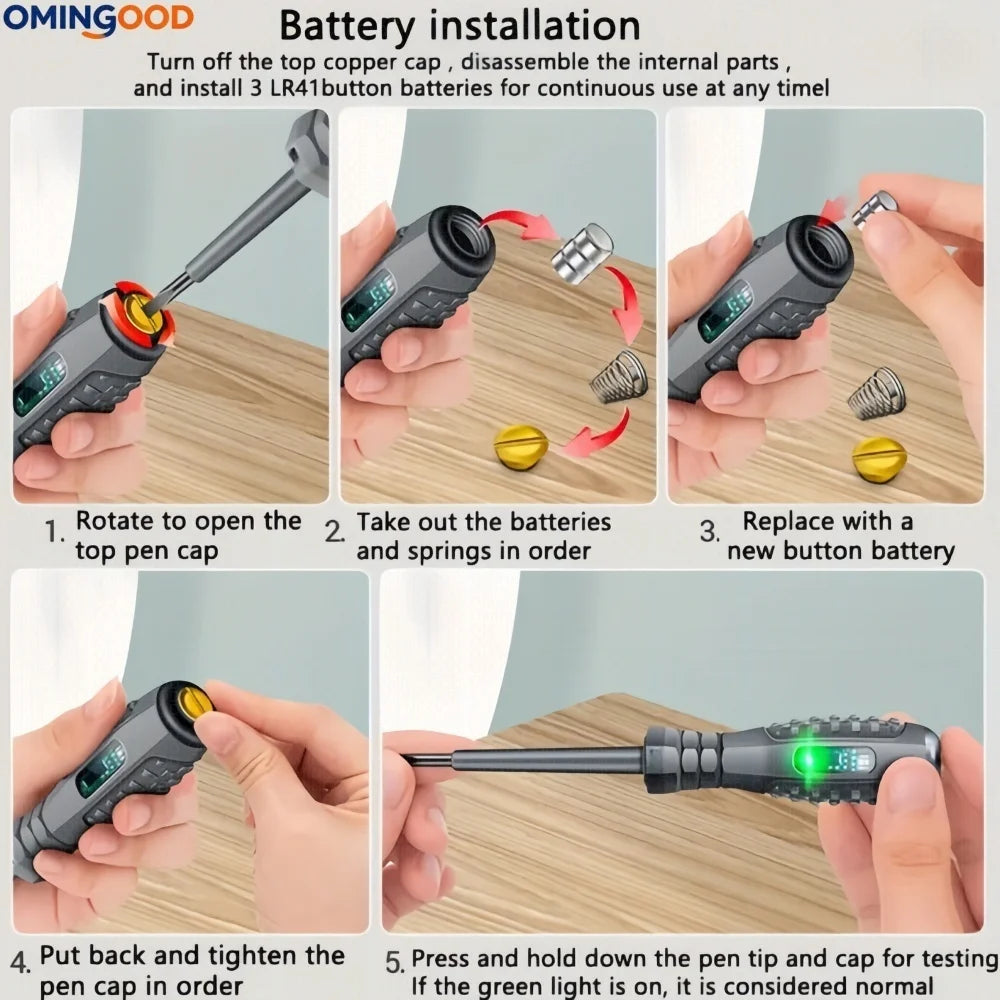 OMINGOOD

Battery installation

Turn off the top copper cap , disassemble the internal parts , and install 3 LR41button batteries for continuous use at any timel

1. Rotate to open the top pen cap

2. Take out the batteries and springs in order

3. Replace with a new button battery

4. Put back and tighten the pen cap in order

5. Press and hold down the pen tip and cap for testing If the green light is on, it is considered normal