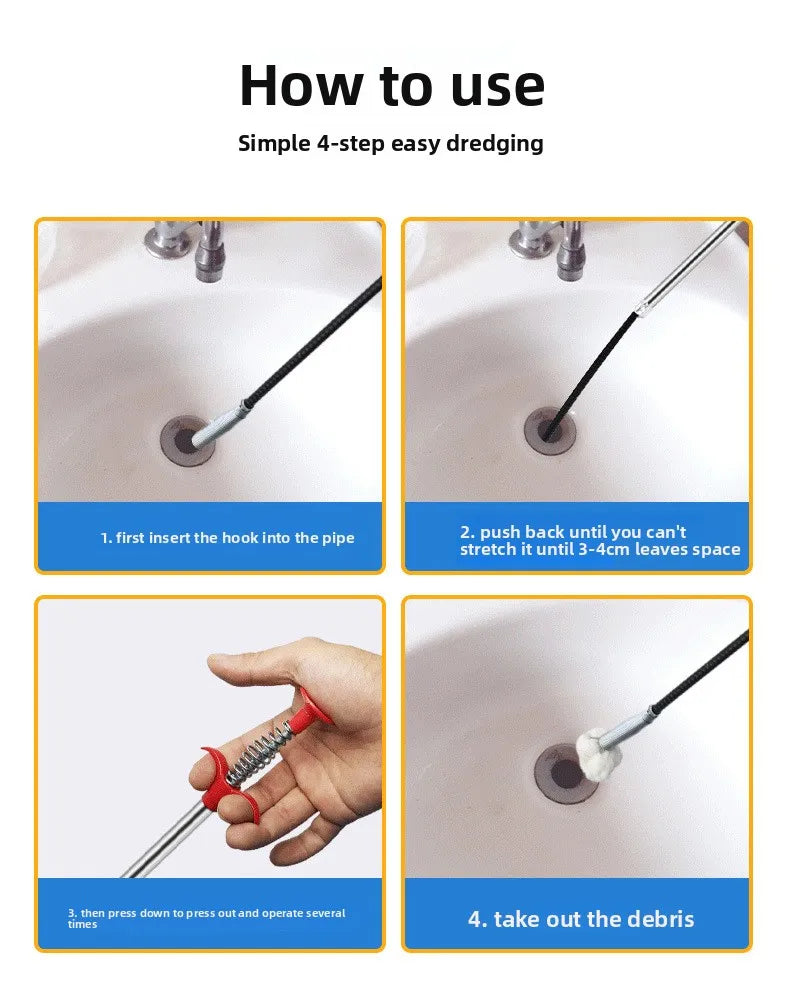 How to use

Simple 4-step easy dredging

1. first insert the hook into the pipe

2. push back until you can't stretch it until 3-4cm leaves space

3. then press down to press out and operate several times

4. take out the debris