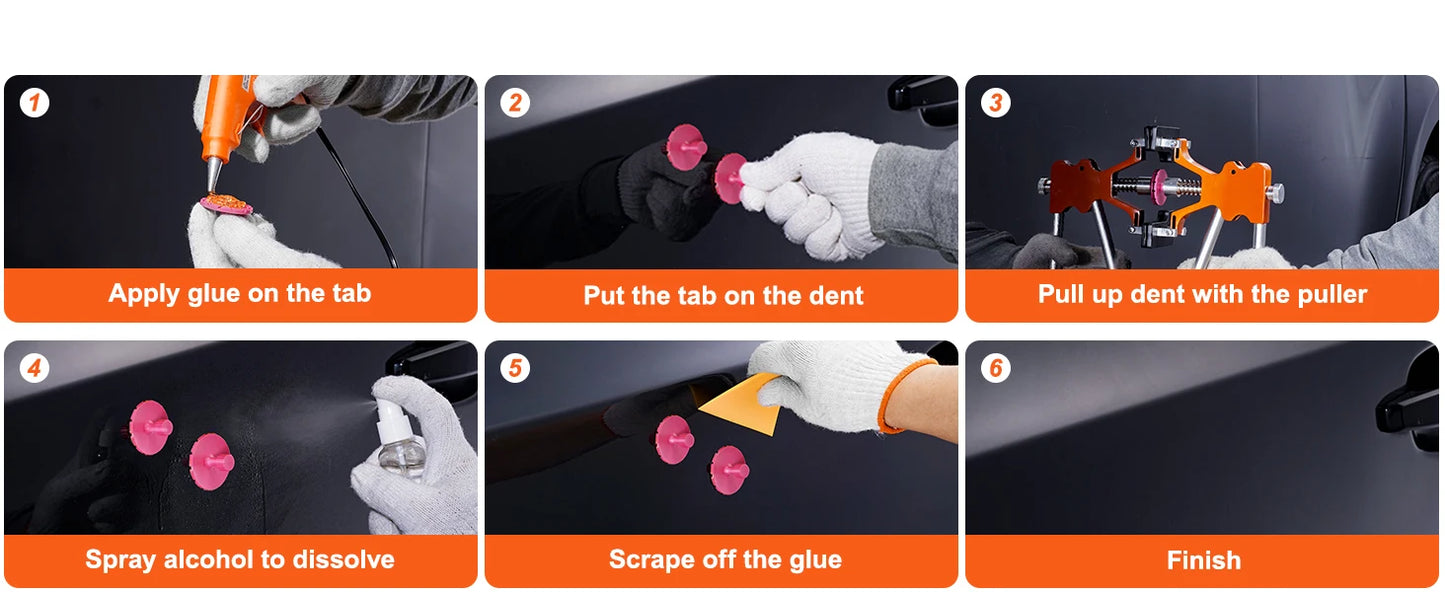 1
Apply glue on the tab

2
Put the tab on the dent

3
Pull up dent with the puller

4
Spray alcohol to dissolve

5
Scrape off the glue

6
Finish