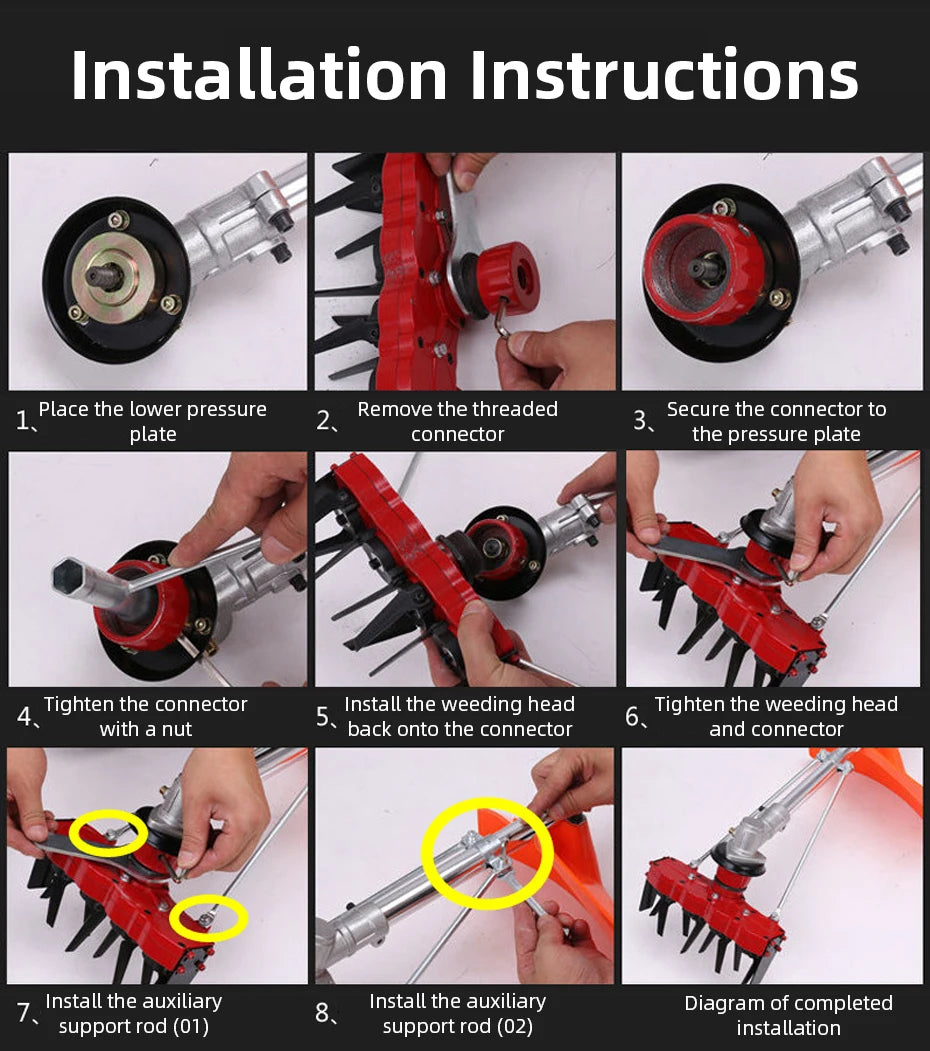 Installation Instructions

1、Place the lower pressure plate

2、Remove the threaded connector

3、Secure the connector to the pressure plate

4、Tighten the connector with a nut

5、Install the weeding head back onto the connector

6、Tighten the weeding head and connector

7、Install the auxiliary support rod (01)

8、Install the auxiliary support rod (02)

Diagram of completed installation