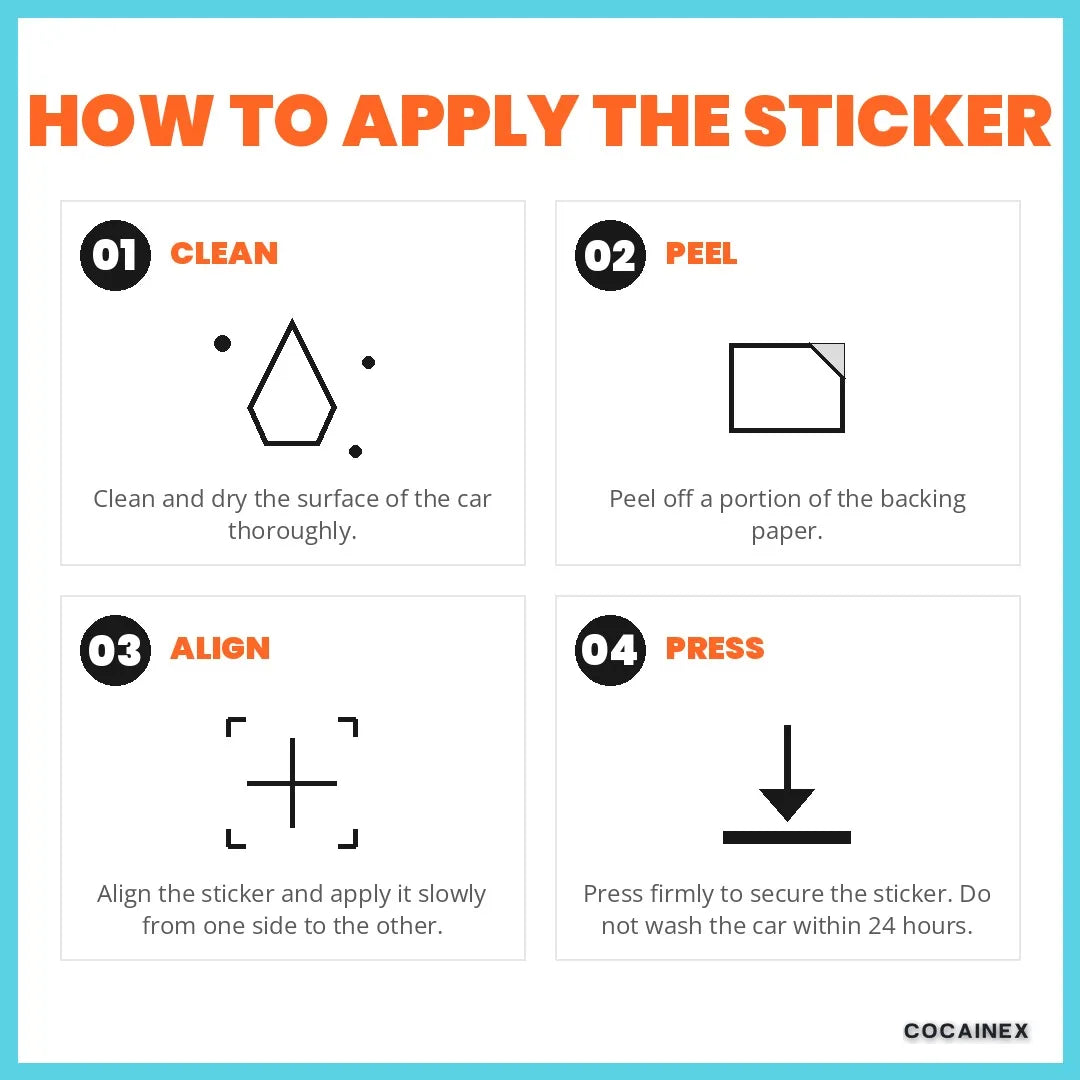 HOW TO APPLY THE STICKER

01 CLEAN

Clean and dry the surface of the car thoroughly.

02 PEEL

Peel off a portion of the backing paper.

03 ALIGN

Align the sticker and apply it slowly from one side to the other.

04 PRESS

Press firmly to secure the sticker. Do not wash the car within 24 hours.

COCAINEX