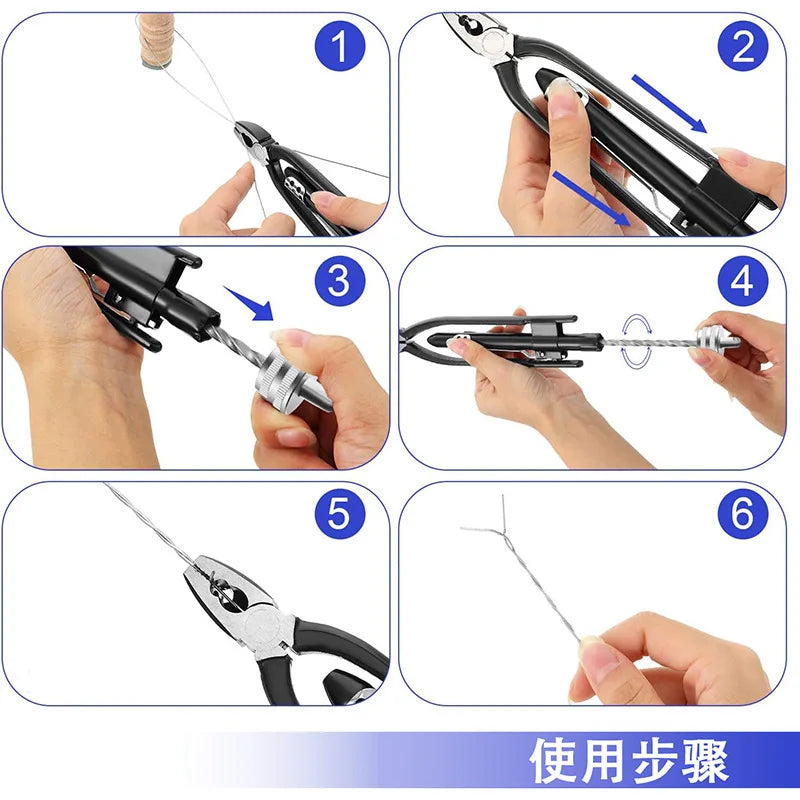 1

2

3

4

5

6

使用步骤