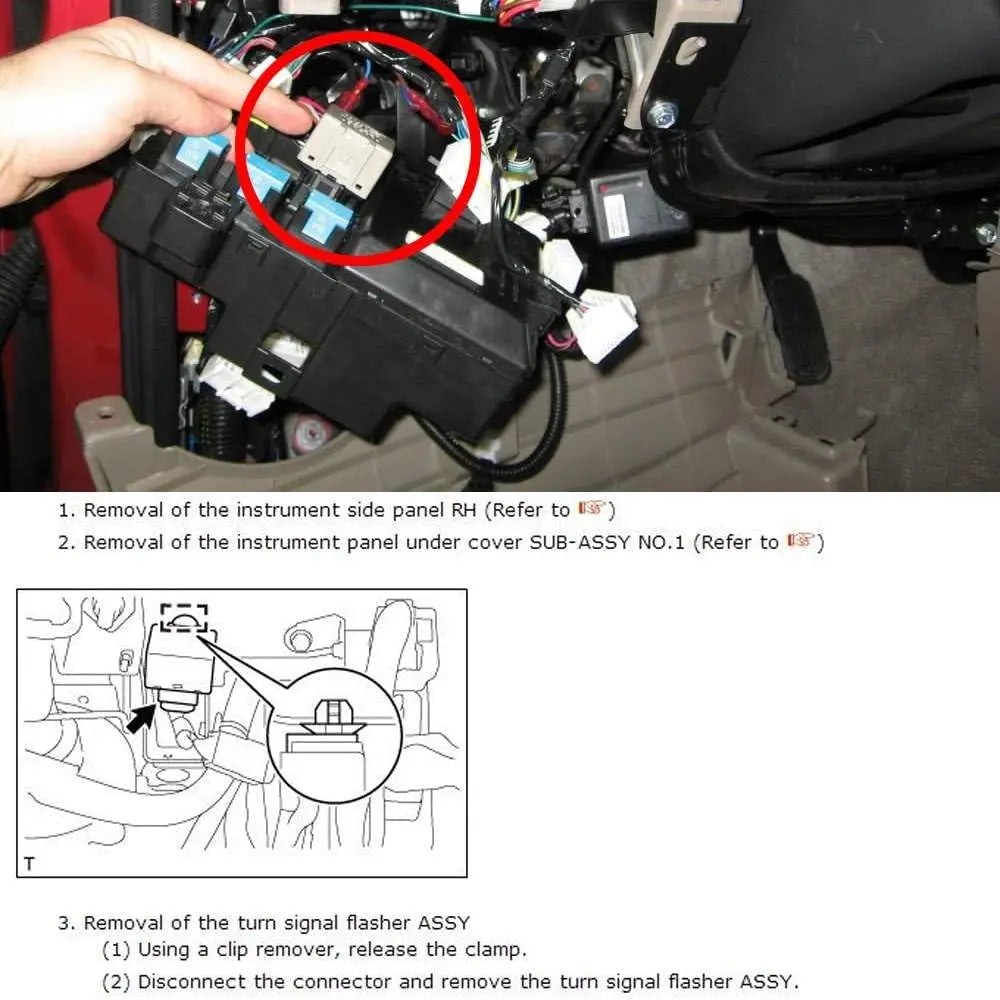 1. Removal of the instrument side panel RH (Refer to ☞)

2. Removal of the instrument panel under cover SUB-ASSY NO.1 (Refer to ☞)

T

3. Removal of the turn signal flasher ASSY

(1) Using a clip remover, release the clamp.

(2) Disconnect the connector and remove the turn signal flasher ASSY.