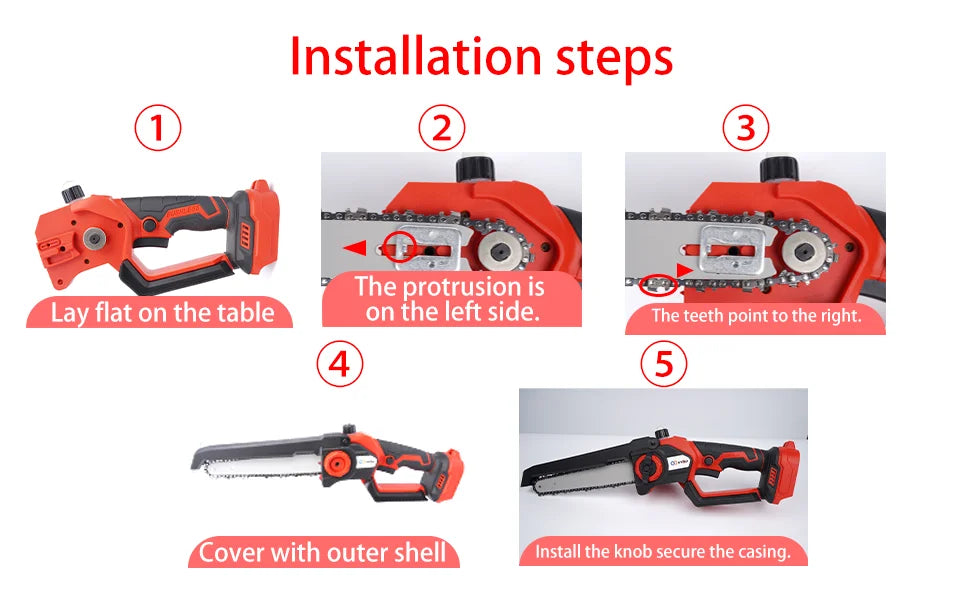 Installation steps

1

Lay flat on the table

2

The protrusion is on the left side.

3

The teeth point to the right.

4

Cover with outer shell

5

Install the knob secure the casing.