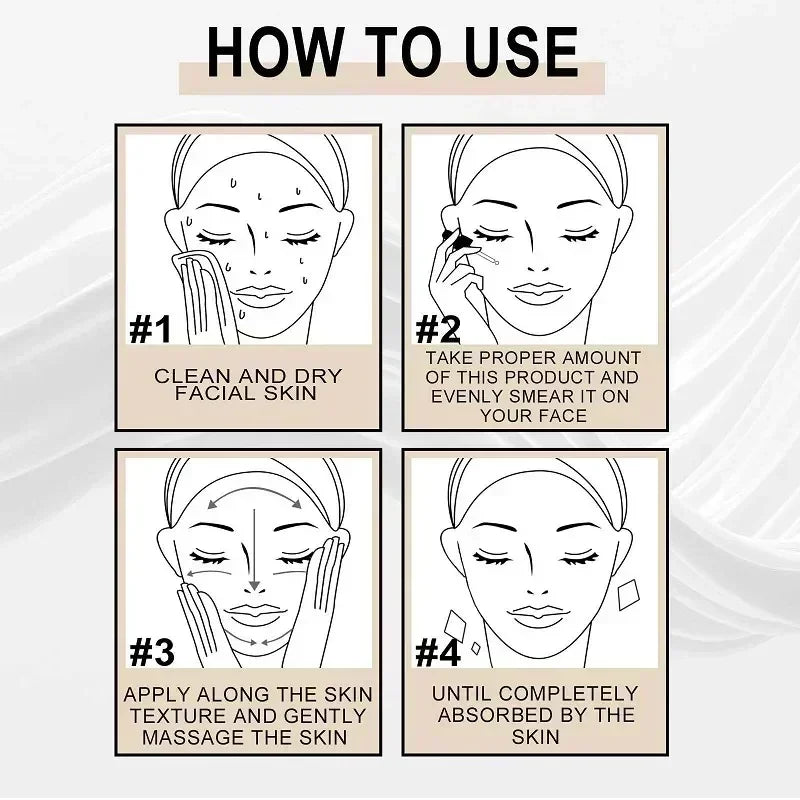 HOW TO USE

#1

CLEAN AND DRY FACIAL SKIN

#2

TAKE PROPER AMOUNT OF THIS PRODUCT AND EVENLY SMEAR IT ON YOUR FACE

#3

APPLY ALONG THE SKIN TEXTURE AND GENTLY MASSAGE THE SKIN

#4

UNTIL COMPLETELY ABSORBED BY THE SKIN