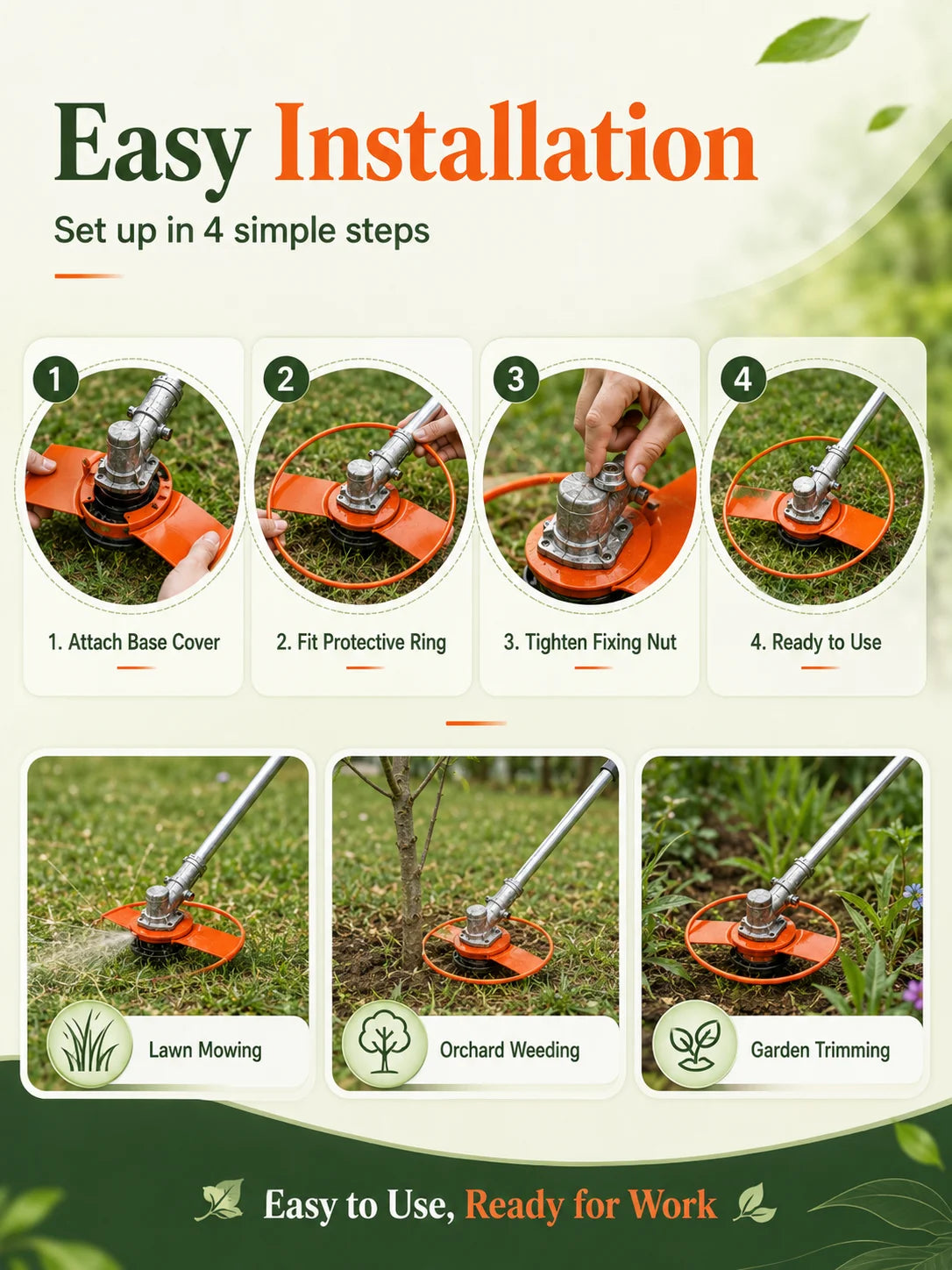 Easy Installation

Set up in 4 simple steps

1

1. Attach Base Cover

2

2. Fit Protective Ring

3

3. Tighten Fixing Nut

4

4. Ready to Use

Lawn Mowing

Orchard Weeding

Garden Trimming

Easy to Use, Ready for Work