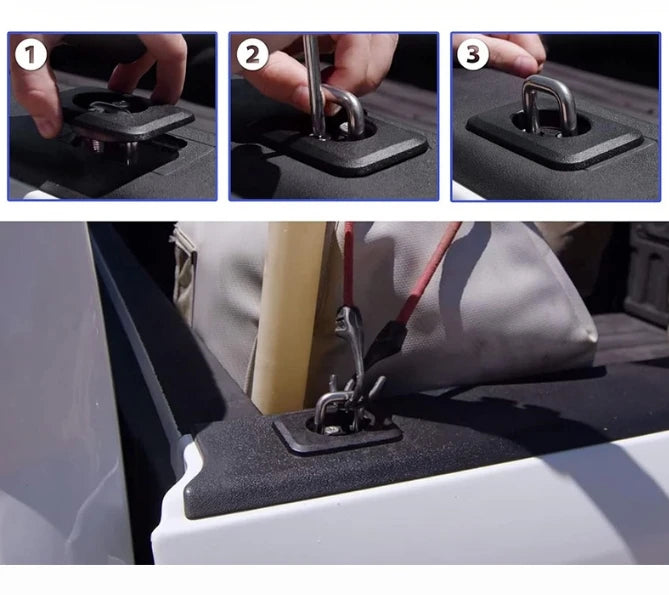 1

2

3