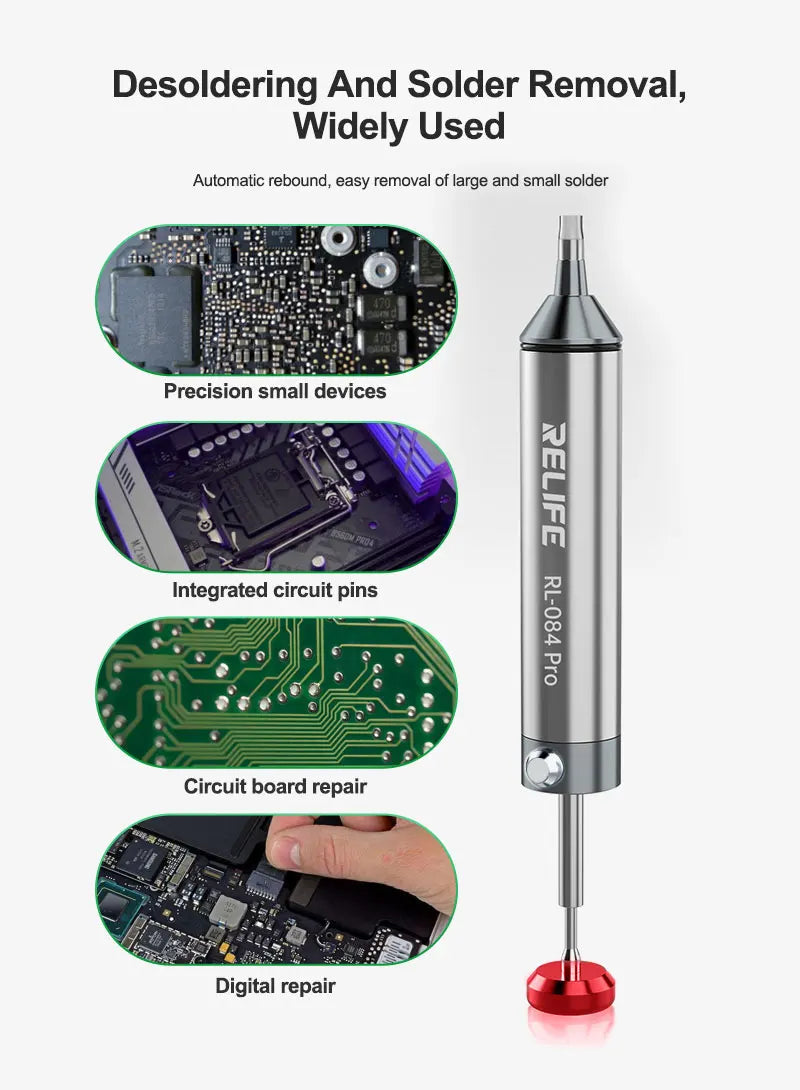 Desoldering And Solder Removal, Widely Used

Automatic rebound, easy removal of large and small solder

Precision small devices

Integrated circuit pins

Circuit board repair

Digital repair

RELIFE

RL-084 Pro