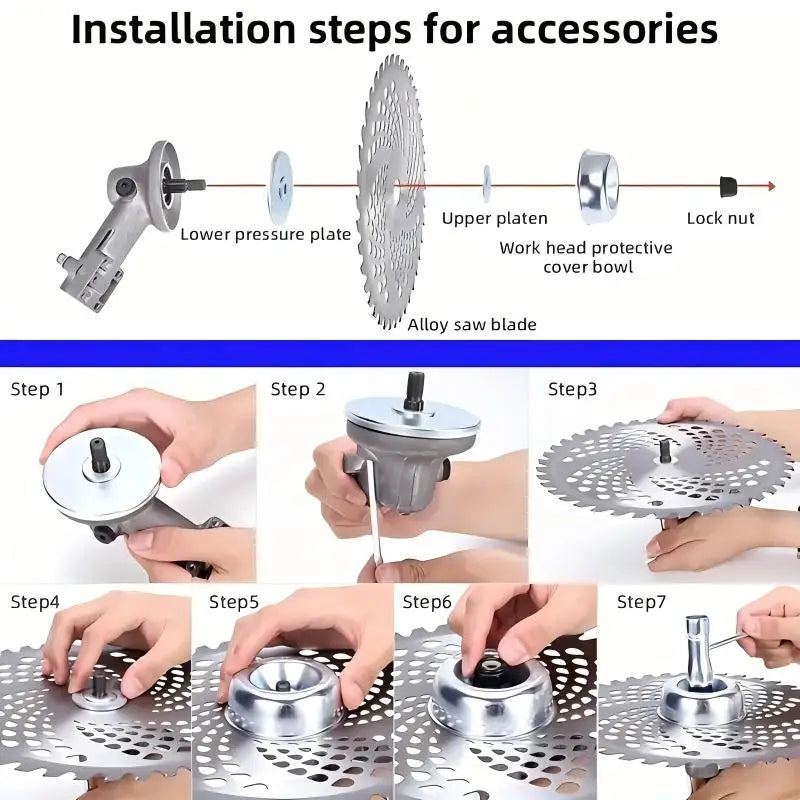 Installation steps for accessories

Lower pressure plate

Alloy saw blade

Upper platen

Work head protective cover bowl

Lock nut

Step 1

Step 2

Step3

Step4

Step5

Step6

Step7