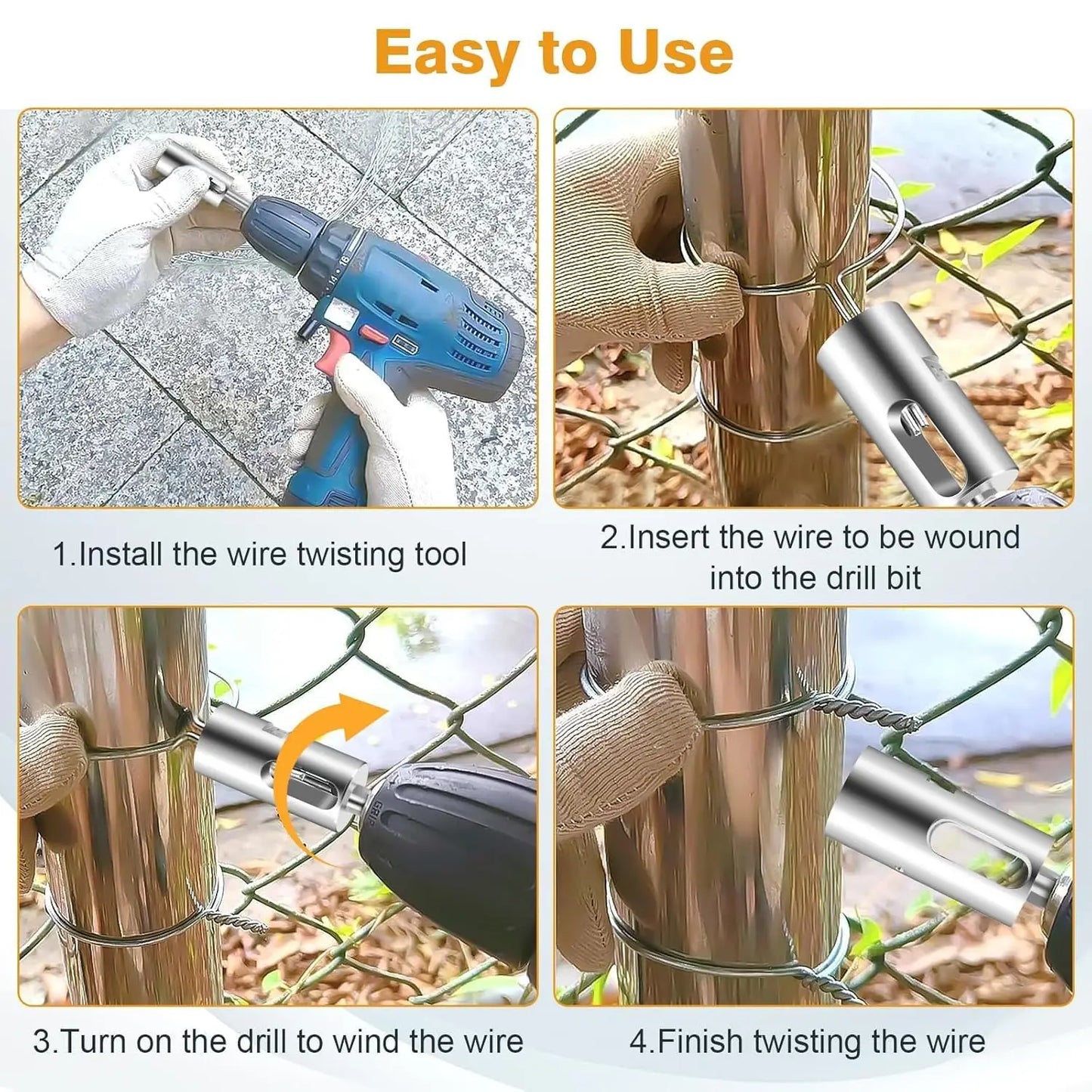 Easy to Use

1.Install the wire twisting tool

2.Insert the wire to be wound into the drill bit

3.Turn on the drill to wind the wire

4.Finish twisting the wire