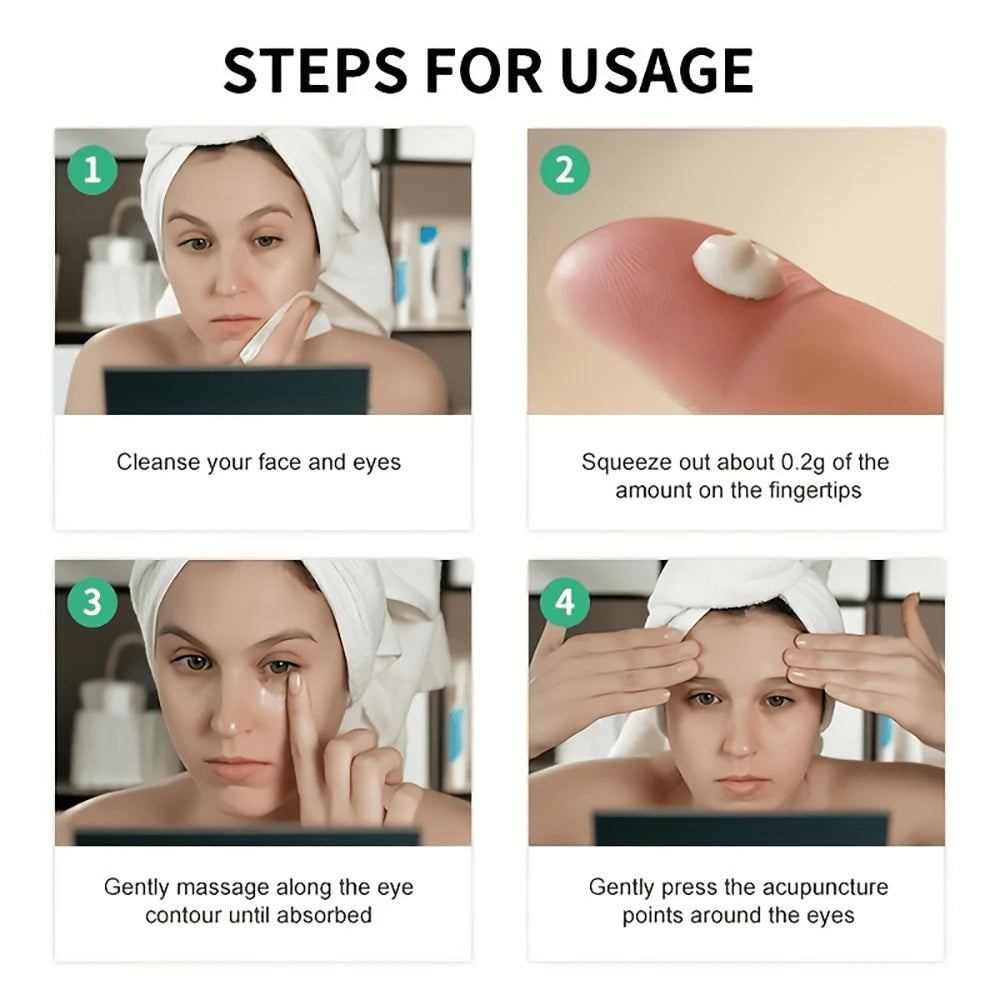 STEPS FOR USAGE

1

Cleanse your face and eyes

2

Squeeze out about 0.2g of the amount on the fingertips

3

Gently massage along the eye contour until absorbed

4

Gently press the acupuncture points around the eyes