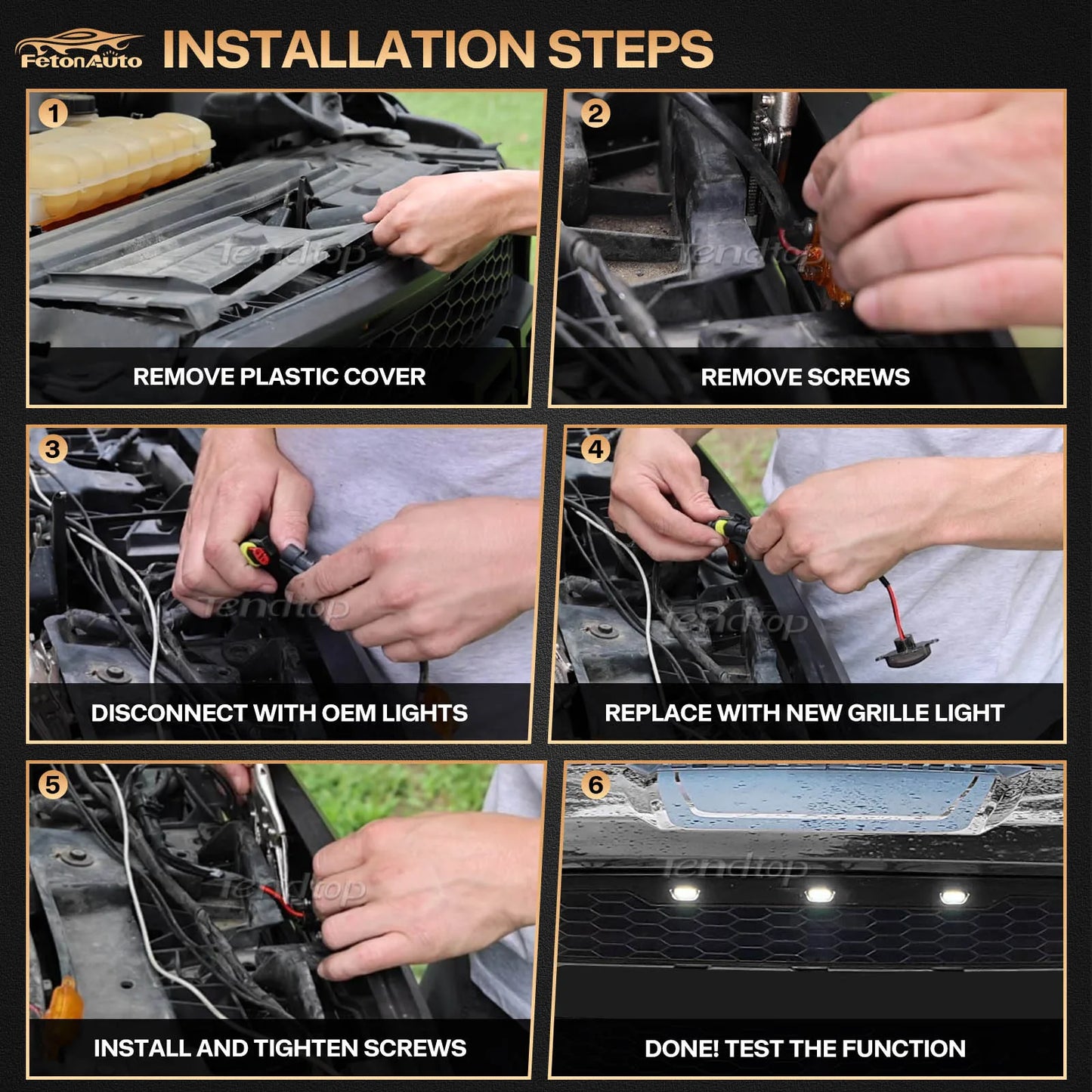 FetonAuto INSTALLATION STEPS

1
Tendtop
REMOVE PLASTIC COVER

2
Tendtop
REMOVE SCREWS

3
Tendtop
DISCONNECT WITH OEM LIGHTS

4
Tendtop
REPLACE WITH NEW GRILLE LIGHT

5
Tendtop
INSTALL AND TIGHTEN SCREWS

6
Tendtop
DONE! TEST THE FUNCTION