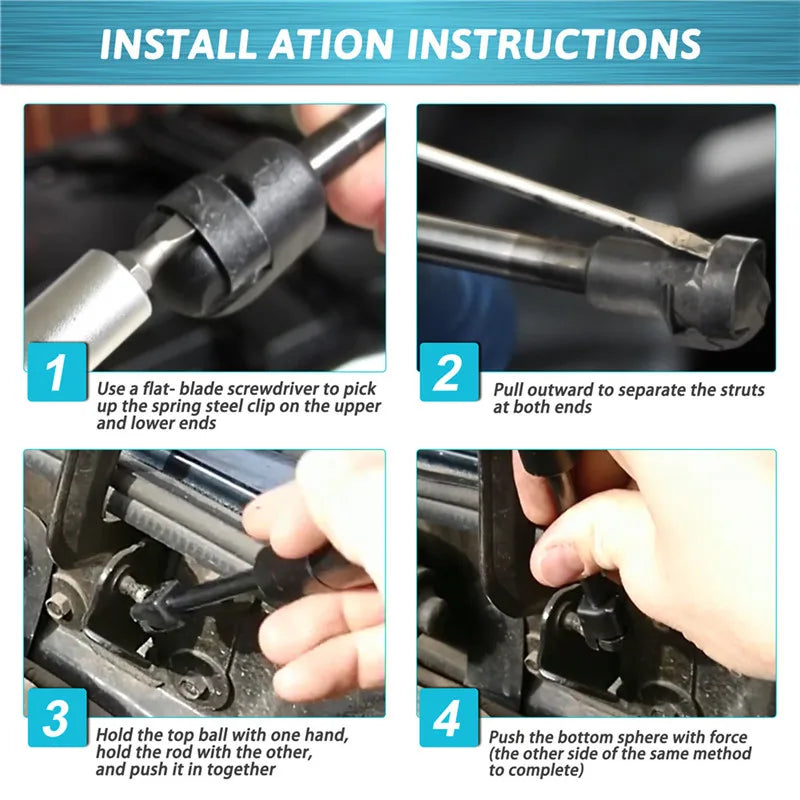 INSTALL ATION INSTRUCTIONS

1

Use a flat- blade screwdriver to pick up the spring steel clip on the upper and lower ends

2

Pull outward to separate the struts at both ends

3

Hold the top ball with one hand, hold the rod with the other, and push it in together

4

Push the bottom sphere with force (the other side of the same method to complete)