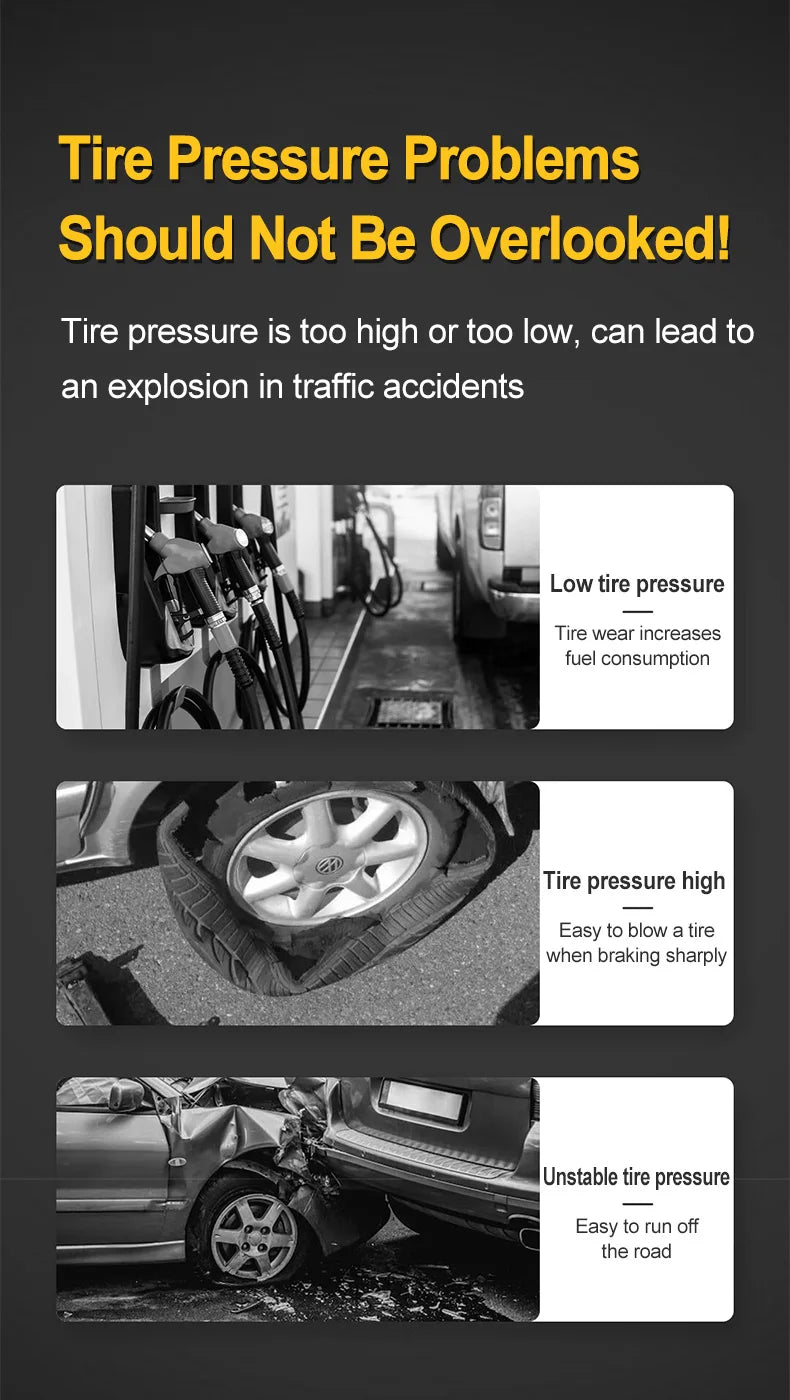 Tire Pressure Problems Should Not Be Overlooked!

Tire pressure is too high or too low, can lead to an explosion in traffic accidents

Low tire pressure

Tire wear increases fuel consumption

Tire pressure high

Easy to blow a tire when braking sharply

Unstable tire pressure

Easy to run off the road