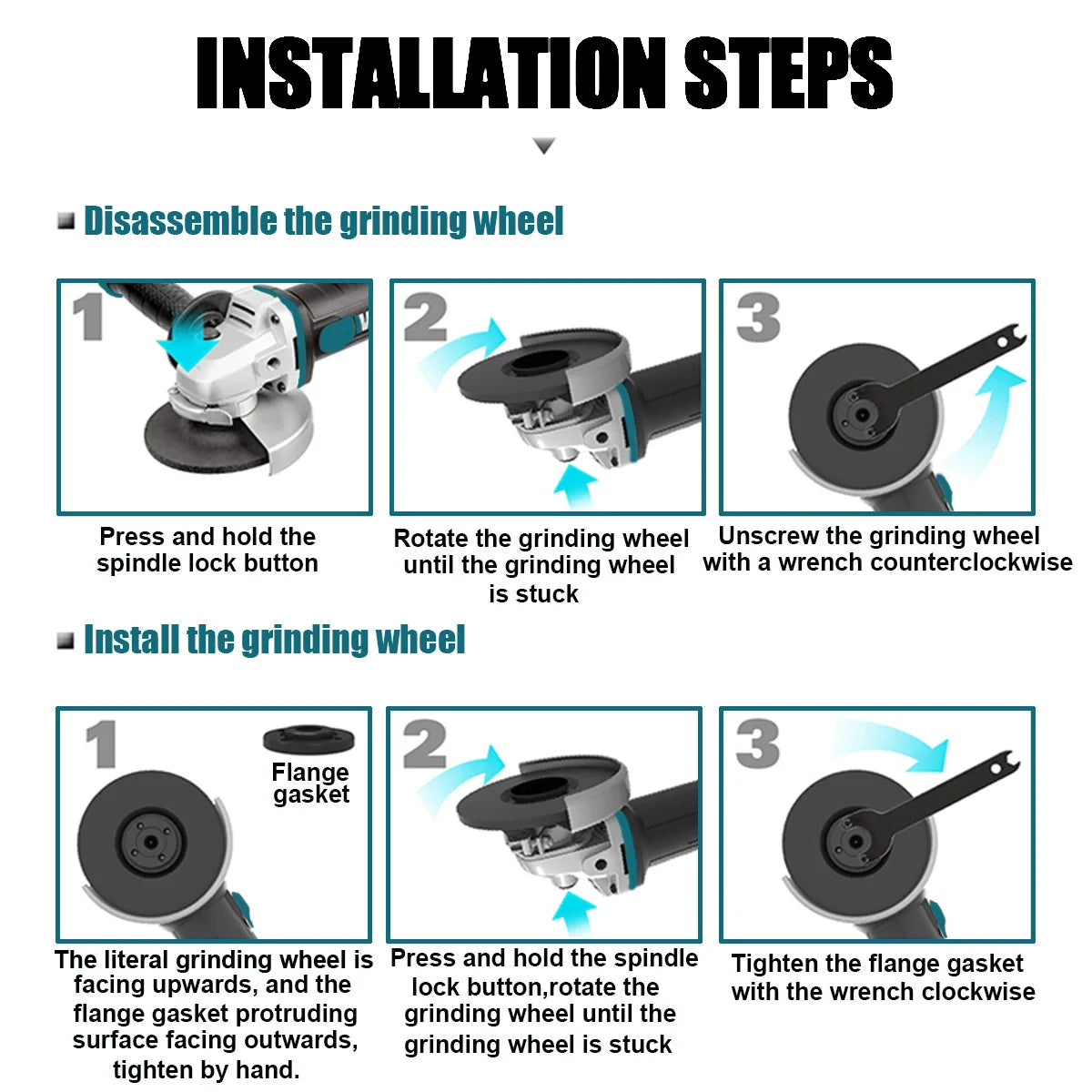 INSTALLATION STEPS

Disassemble the grinding wheel

1

Press and hold the spindle lock button

2

Rotate the grinding wheel until the grinding wheel is stuck

3

Unscrew the grinding wheel with a wrench counterclockwise

Install the grinding wheel

1

Flange gasket

The literal grinding wheel is facing upwards, and the flange gasket protruding surface facing outwards, tighten by hand.

2

Press and hold the spindle lock button,rotate the grinding wheel until the grinding wheel is stuck

3

Tighten the flange gasket with the wrench clockwise